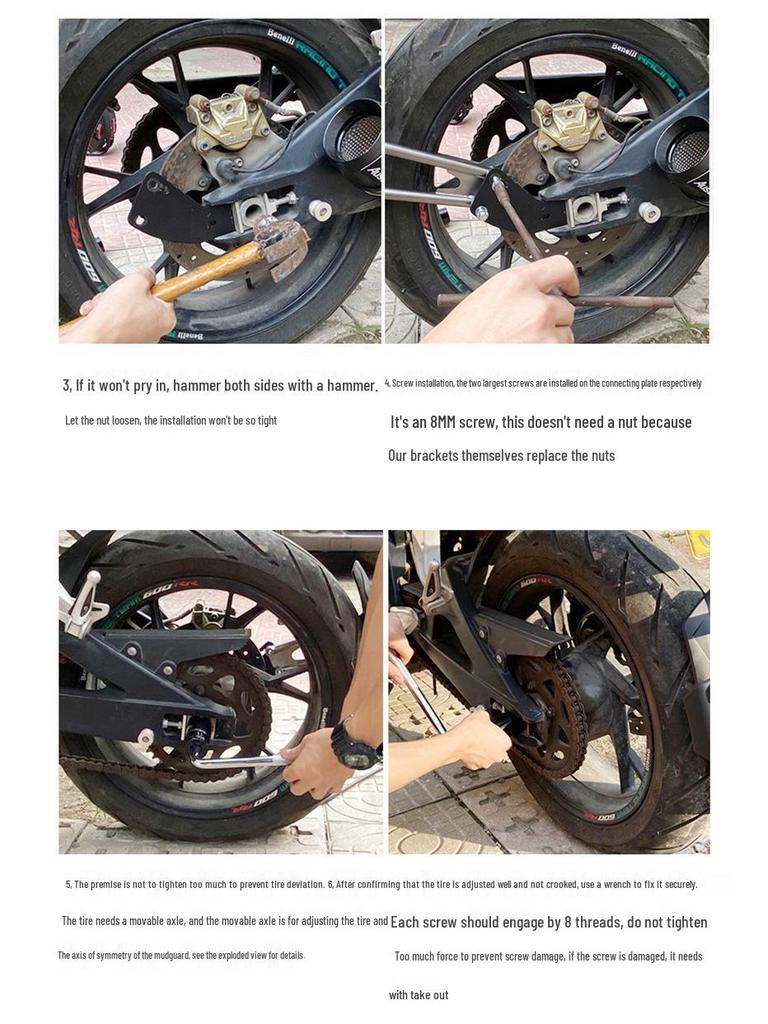 3, If it won't pry in, hammer both sides with a hammer.

Let the nut loosen, the installation won't be so tight

4, Screw installation, the two largest screws are installed on the connecting plate respectively

It's an 8MM screw, this doesn't need a nut because

Our brackets themselves replace the nuts

5, The premise is not to tighten too much to prevent tire deviation.

The tire needs a movable axle, and the movable axle is for adjusting the tire and

The axis of symmetry of the mudguard, see the exploded view for details.

6, After confirming that the tire is adjusted well and not crooked, use a wrench to fix it securely.

Each screw should engage by 8 threads, do not tighten

Too much force to prevent screw damage, if the screw is damaged, it needs

with take out