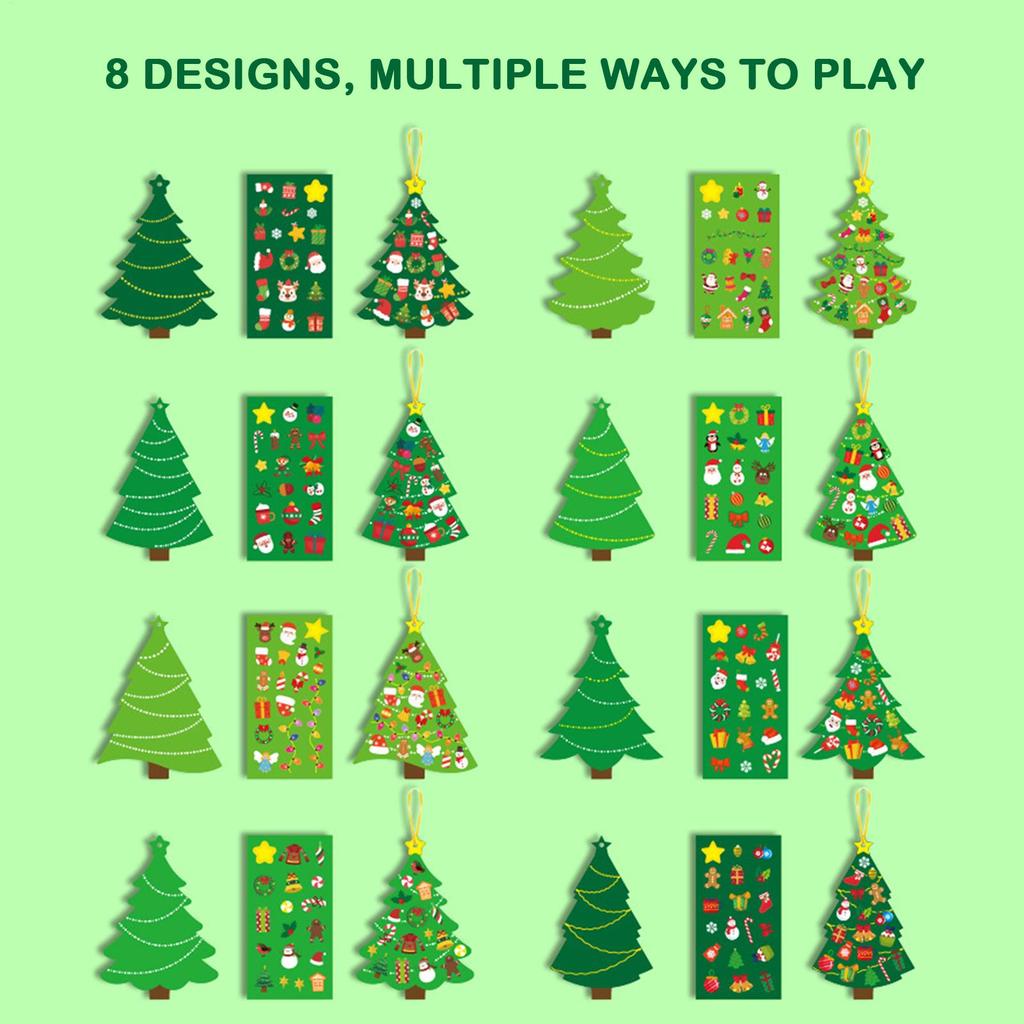 8 DESIGNS, MULTIPLE WAYS TO PLAY