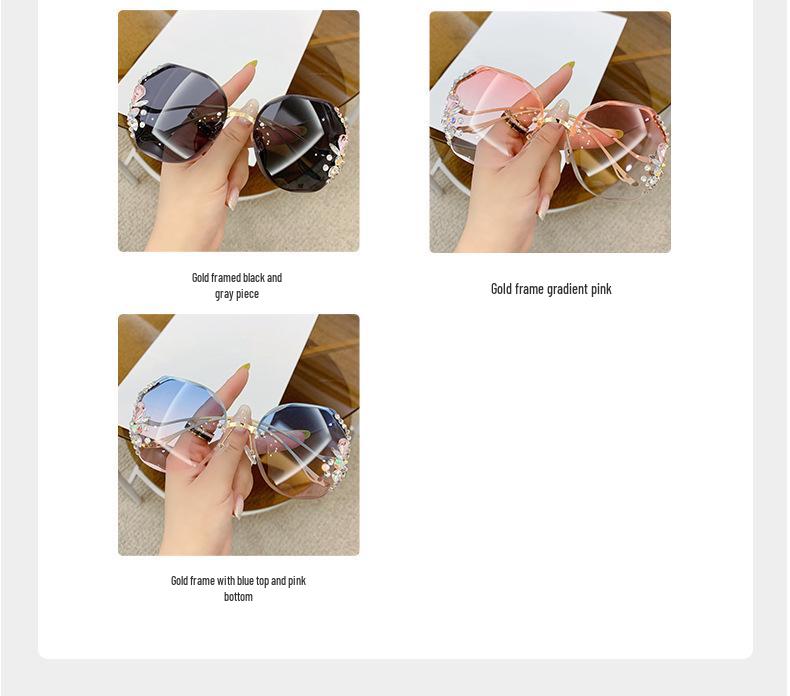 Gold framed black and gray piece

Gold frame gradient pink

Gold frame with blue top and pink bottom