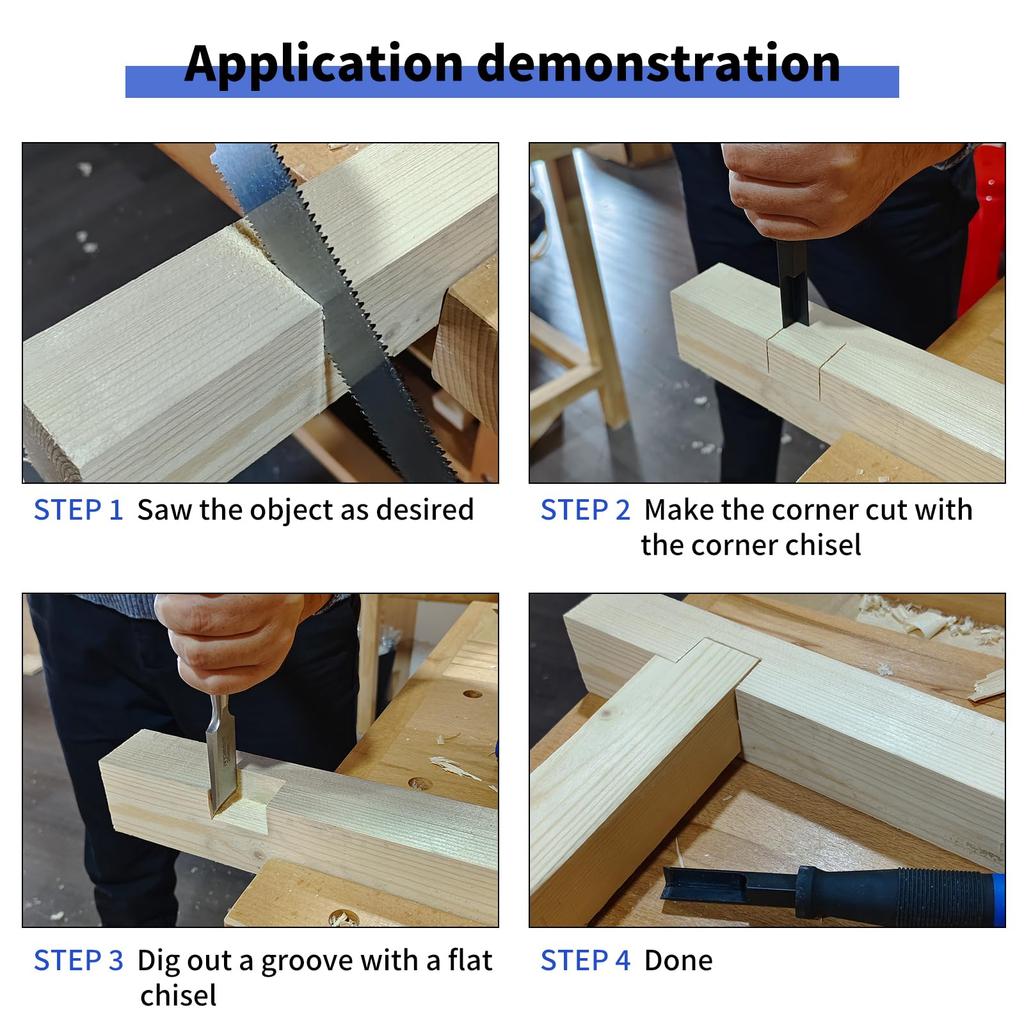 Application demonstration

STEP 1 Saw the object as desired

STEP 2 Make the corner cut with the corner chisel

STEP 3 Dig out a groove with a flat chisel

STEP 4 Done