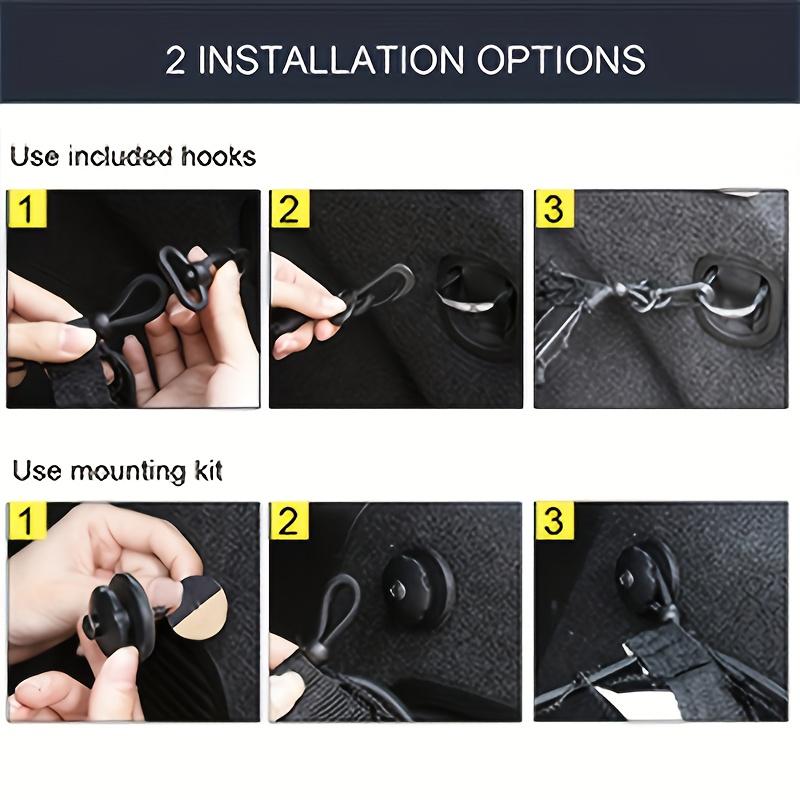 2 INSTALLATION OPTIONS

Use included hooks

1

2

3

Use mounting kit

1

2

3