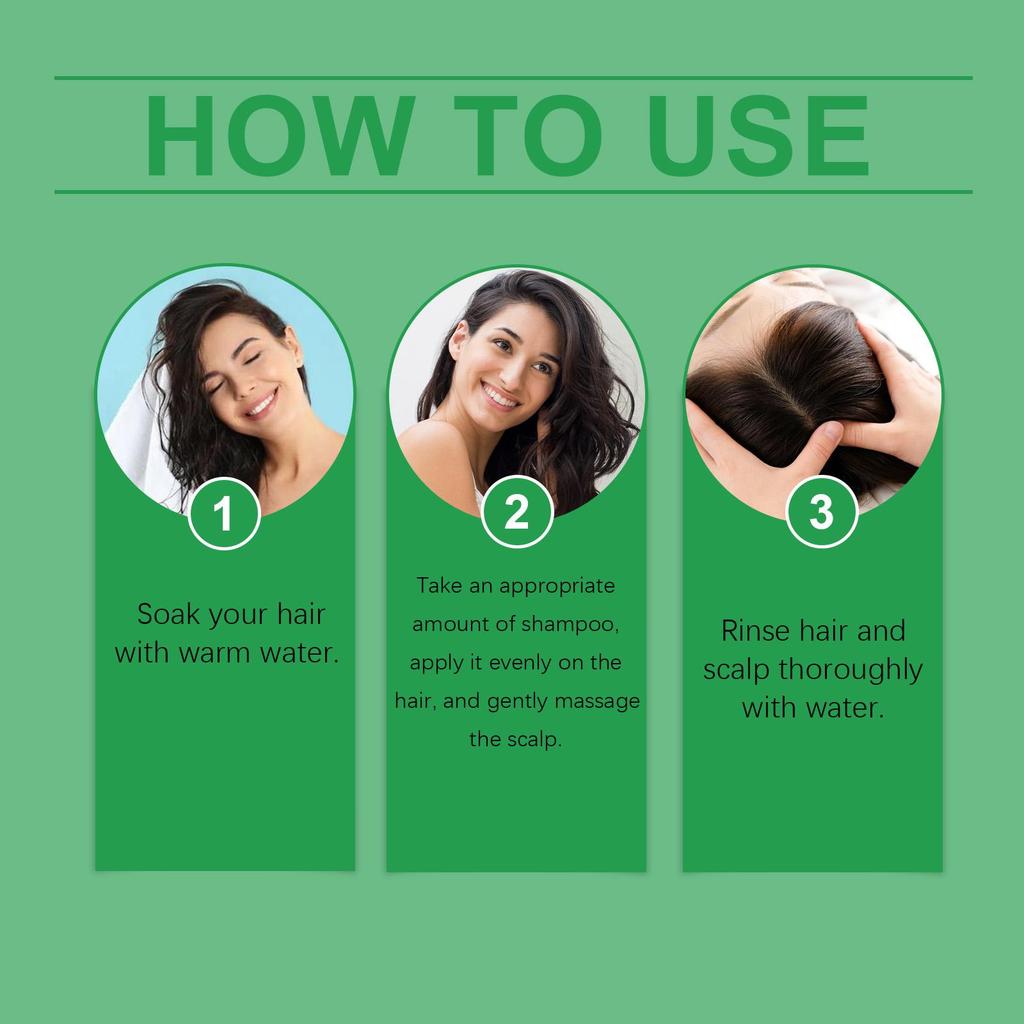 HOW TO USE

1

Soak your hair with warm water.

2

Take an appropriate amount of shampoo, apply it evenly on the hair, and gently massage the scalp.

3

Rinse hair and scalp thoroughly with water.