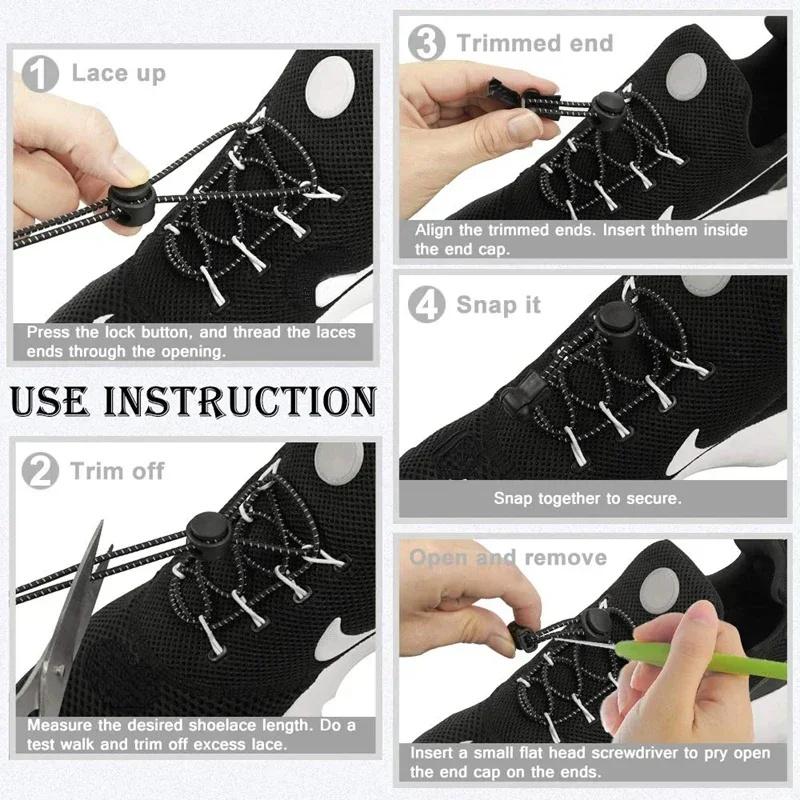 1 Lace up

Press the lock button, and thread the laces ends through the opening.

USE INSTRUCTION

2 Trim off

Measure the desired shoelace length. Do a test walk and trim off excess lace.

3 Trimmed end

Align the trimmed ends. Insert thhem inside the end cap.

4 Snap it

Snap together to secure.

Open and remove

Insert a small flat head screwdriver to pry open the end cap on the ends.