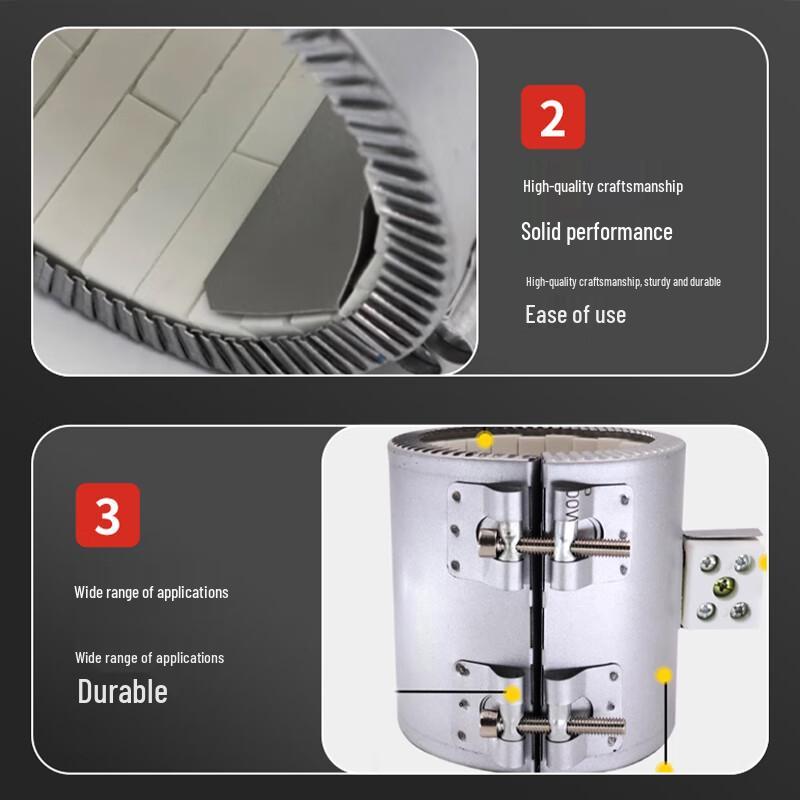 2

High-quality craftsmanship

Solid performance

High-quality craftsmanship, sturdy and durable

Ease of use

3

Wide range of applications

Wide range of applications

Durable