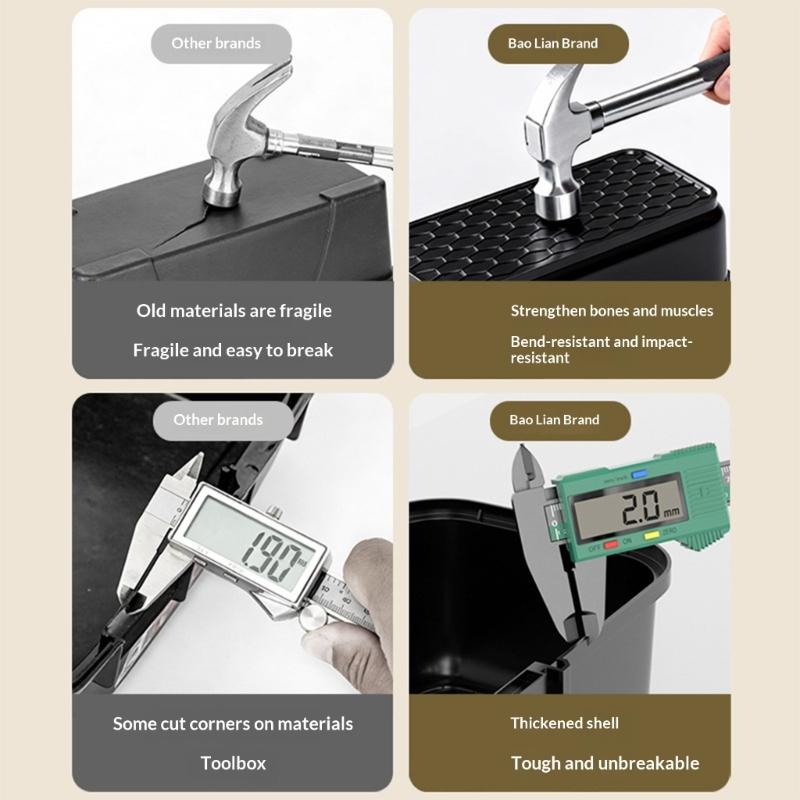 Other brands

Old materials are fragile

Fragile and easy to break

Bao Lian Brand

Strengthen bones and muscles

Bend-resistant and impact-resistant

Other brands

1.90

Some cut corners on materials

Toolbox

Bao Lian Brand

2.0 mm

OFF ON ZERO

Thickened shell

Tough and unbreakable