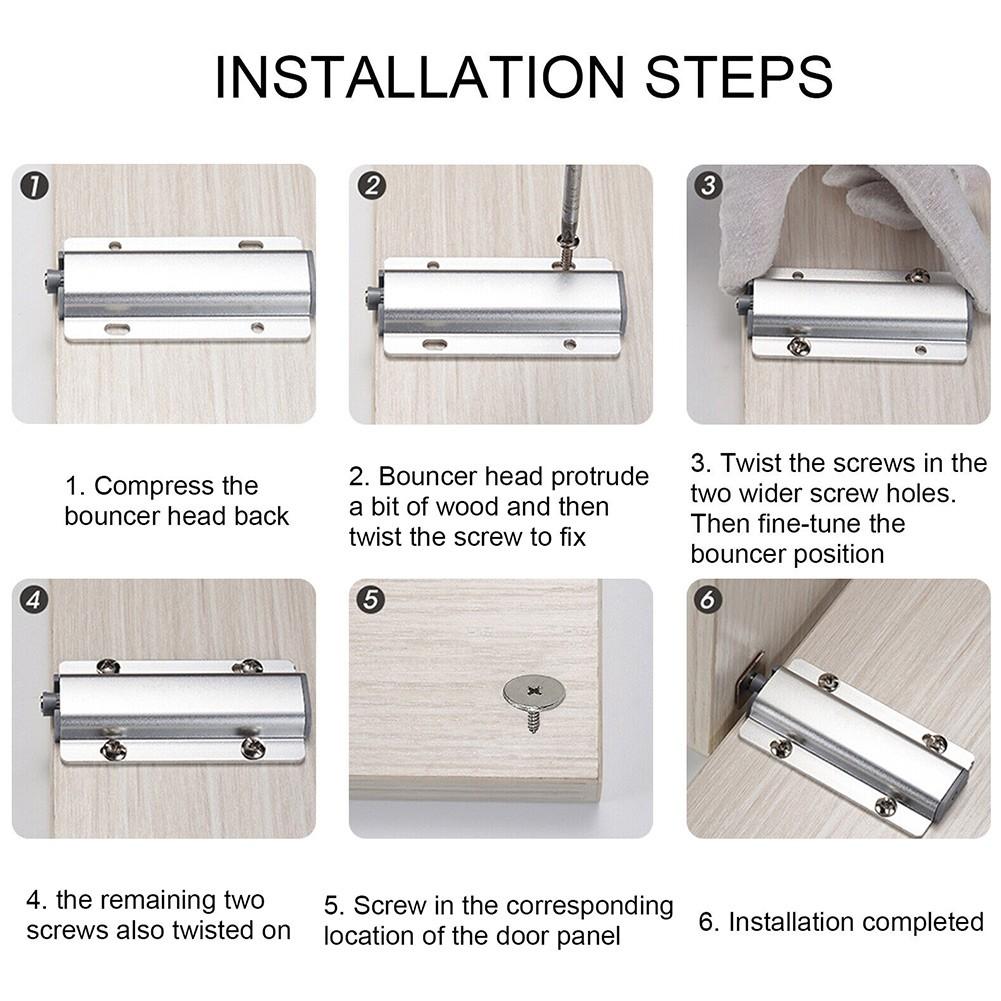 INSTALLATION STEPS

1

2

3

1. Compress the bouncer head back

2. Bouncer head protrude a bit of wood and then twist the screw to fix

3. Twist the screws in the two wider screw holes. Then fine-tune the bouncer position

4

5

6

4. the remaining two screws also twisted on

5. Screw in the corresponding location of the door panel

6. Installation completed