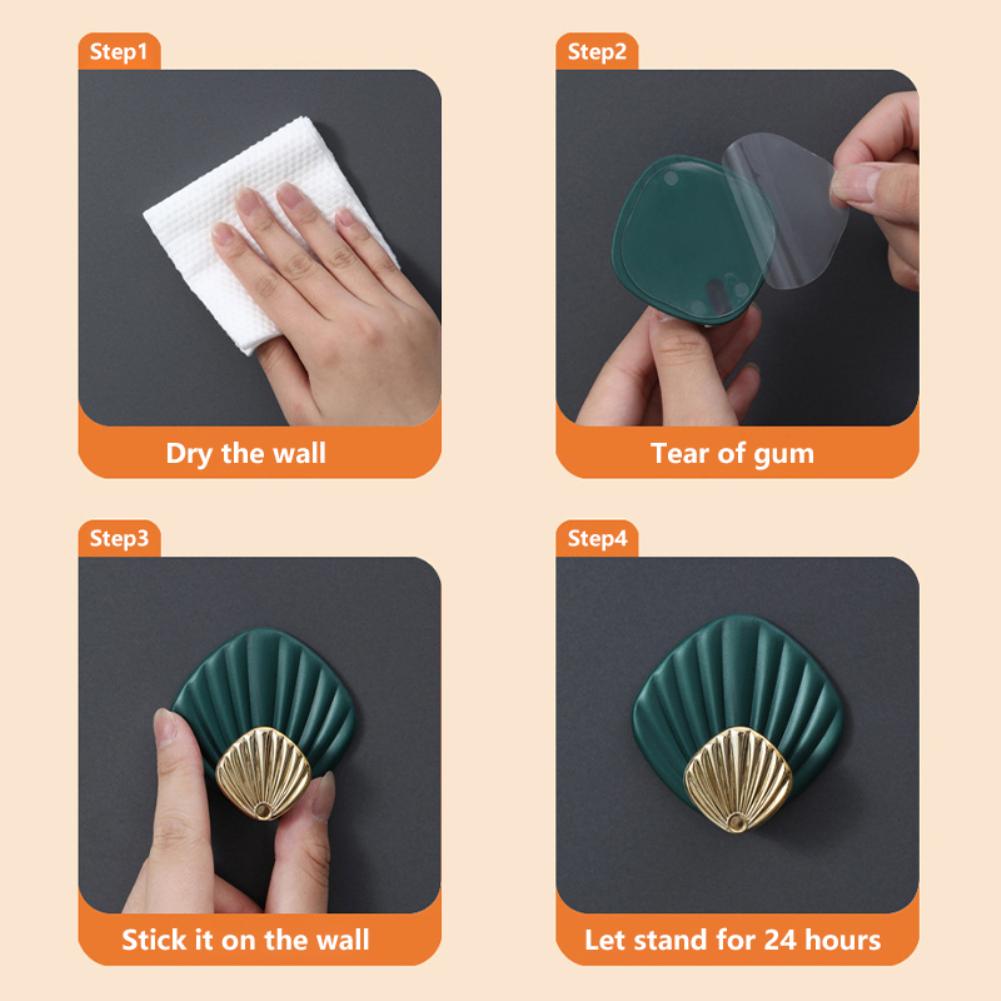 Step1
Dry the wall

Step2
Tear of gum

Step3
Stick it on the wall

Step4
Let stand for 24 hours