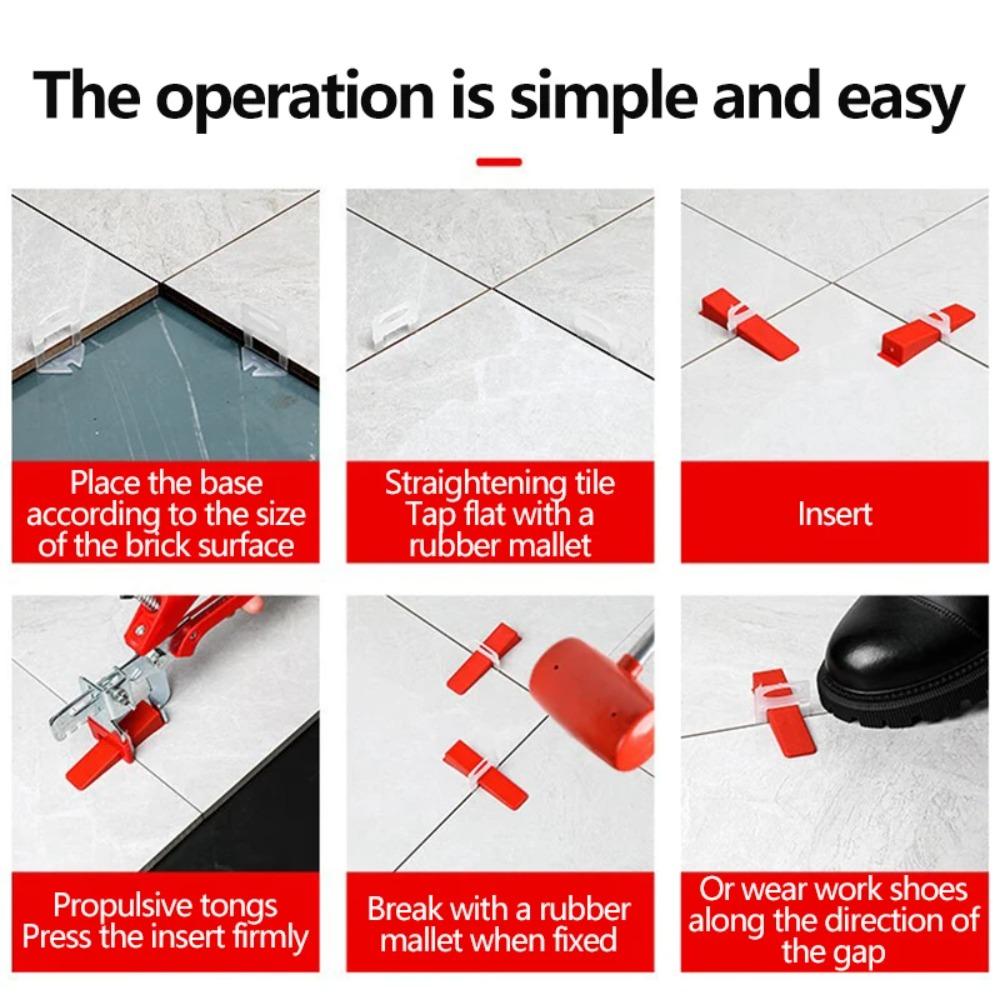 The operation is simple and easy

Place the base according to the size of the brick surface

Straightening tile Tap flat with a rubber mallet

Insert

Propulsive tongs Press the insert firmly

Break with a rubber mallet when fixed

Or wear work shoes along the direction of the gap