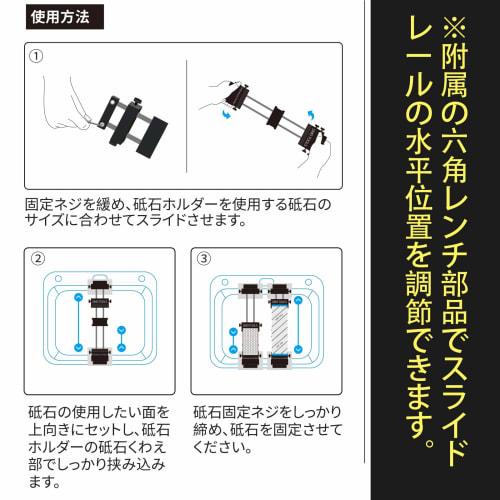 使用方法

①

固定ネジを緩め、砥石ホルダーを使用する砥石のサイズに合わせてスライドさせます。

②

砥石の使用したい面を上向きにセットし、砥石ホルダーの砥石くわえ部でしっかり挟み込みます。

③

砥石固定ネジをしっかり締め、砥石を固定させてください。

※附属の六角レンチ部品でスライドレールの水平位置を調節できます。