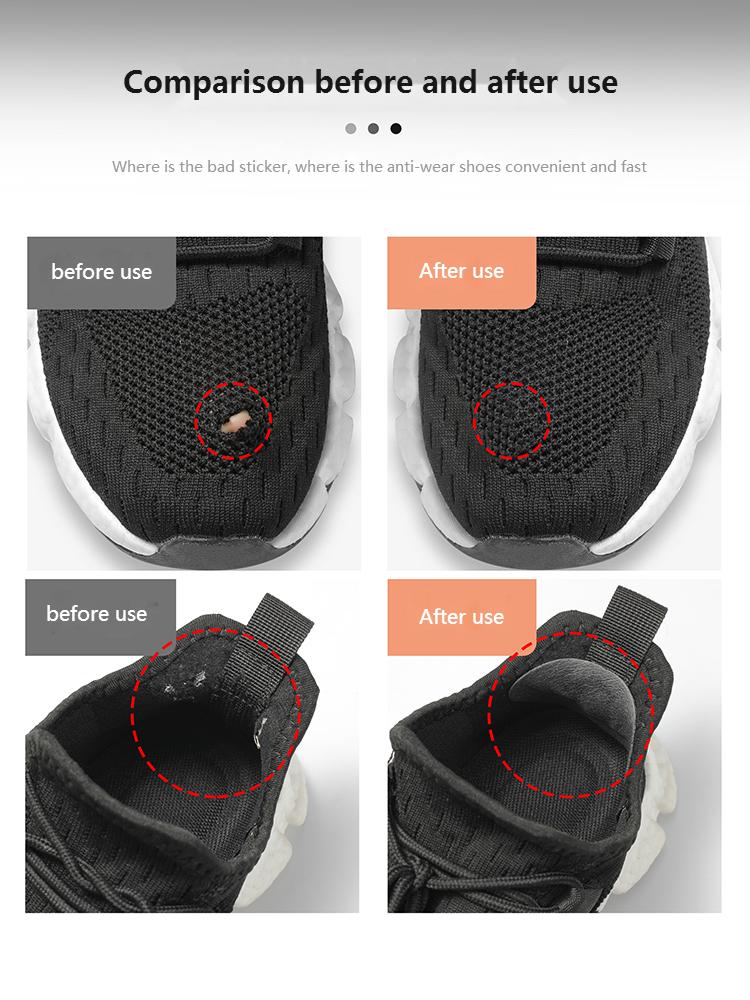 Comparison before and after use

Where is the bad sticker, where is the anti-wear shoes convenient and fast

before use

After use

before use

After use