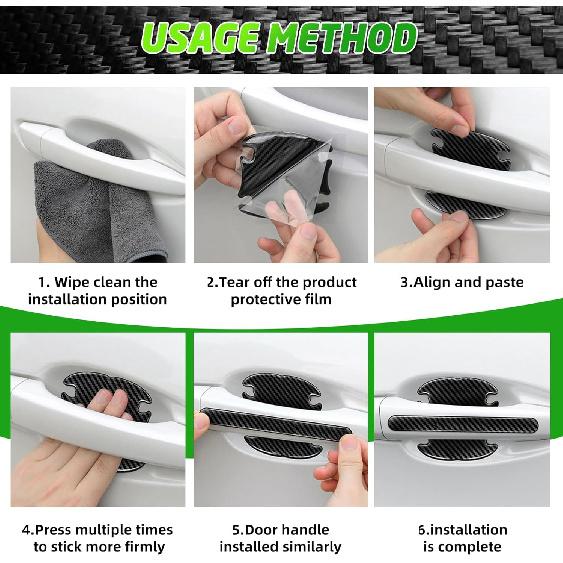 USAGE METHOD

1. Wipe clean the installation position

2.Tear off the product protective film

3.Align and paste

4.Press multiple times to stick more firmly

5.Door handle installed similarly

6.installation is complete