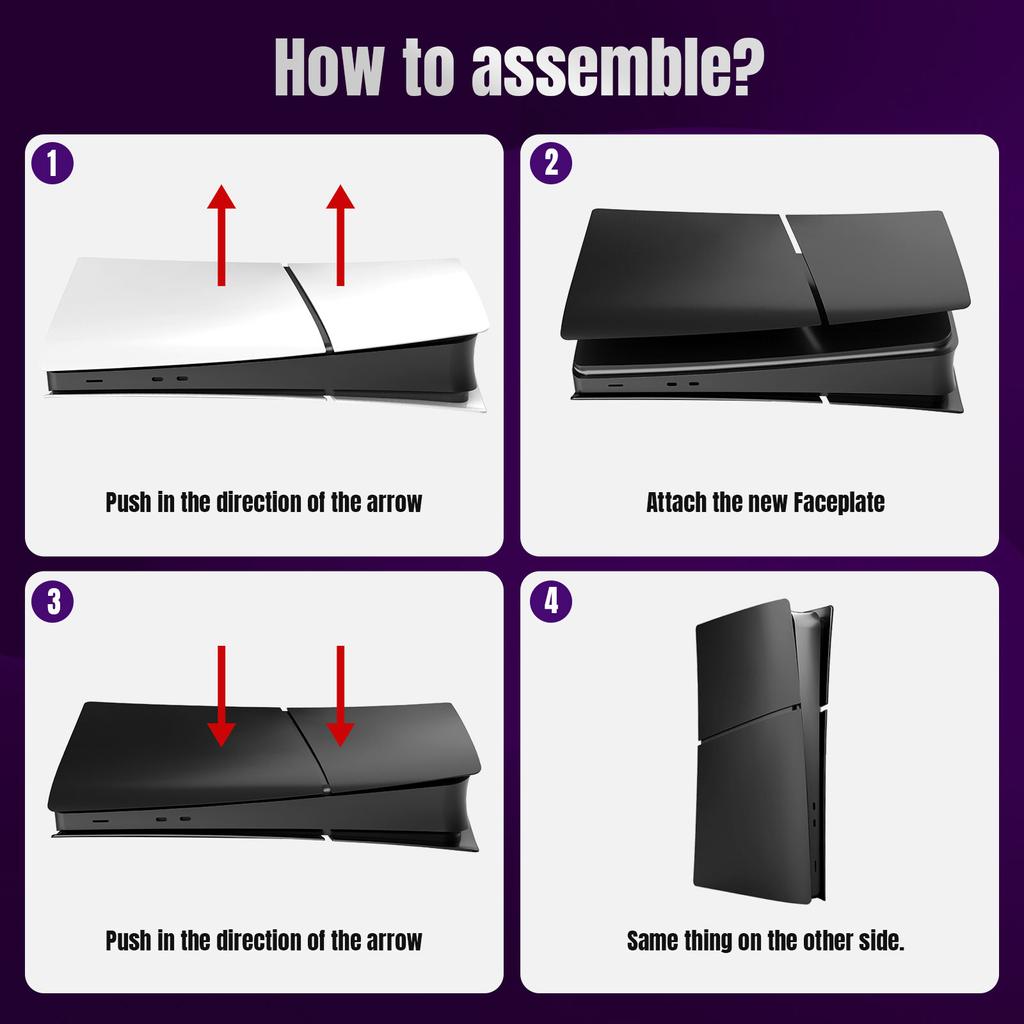 How to assemble?

1

Push in the direction of the arrow

2

Attach the new Faceplate

3

Push in the direction of the arrow

4

Same thing on the other side.