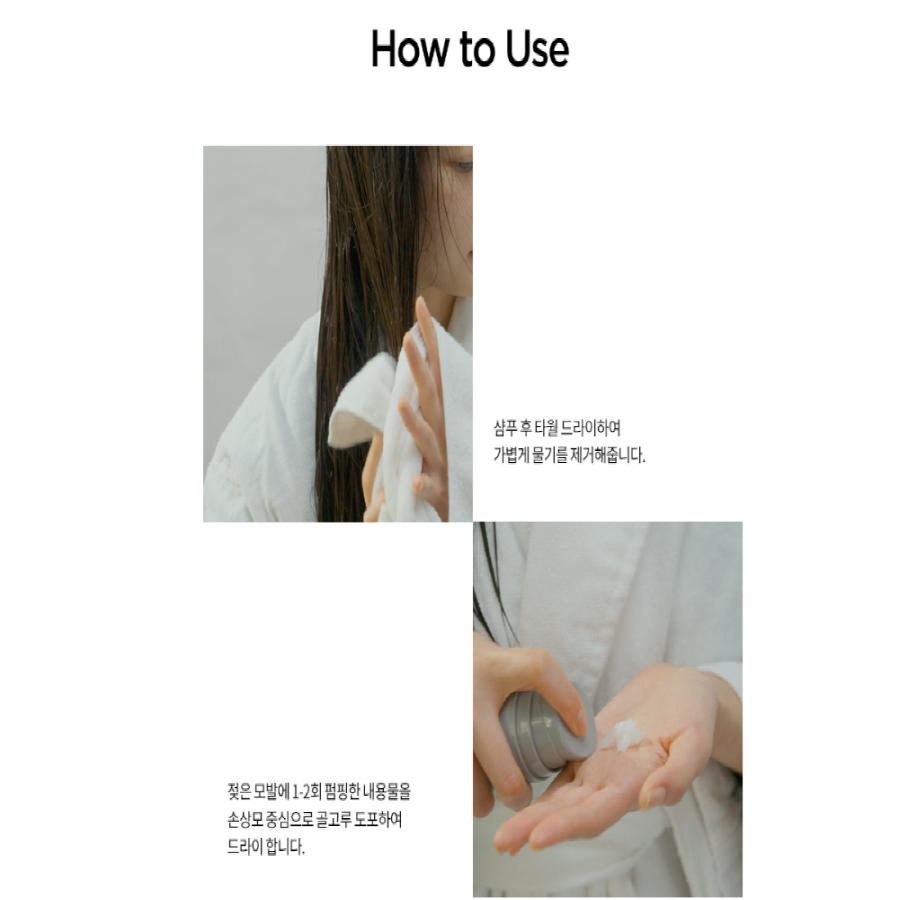 How to Use

샴푸 후 타월 드라이하여
가볍게 물기를 제거해줍니다.

젖은 모발에 1-2회 펌핑한 내용물을
손상모 중심으로 골고루 도포하여
드라이 합니다.