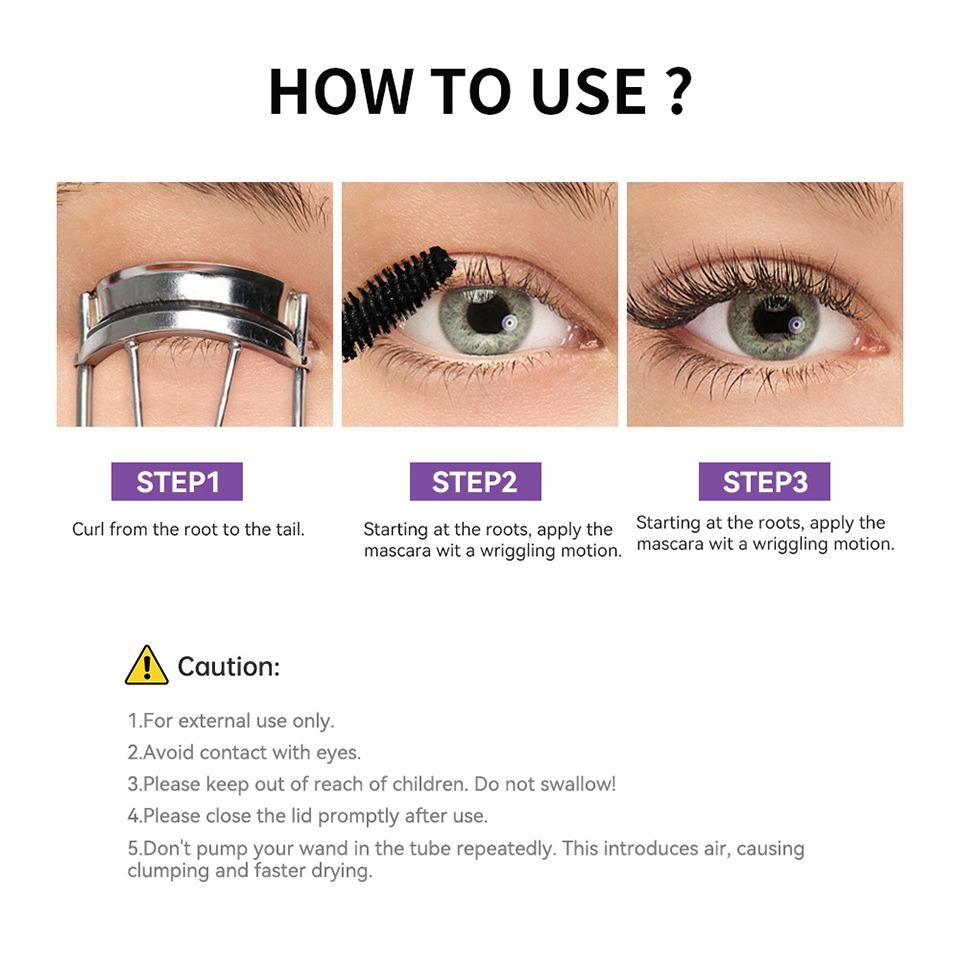 HOW TO USE ?

STEP1

Curl from the root to the tail.

STEP2

Starting at the roots, apply the mascara wit a wriggling motion.

STEP3

Starting at the roots, apply the mascara wit a wriggling motion.

Caution:

1.For external use only.

2.Avoid contact with eyes.

3.Please keep out of reach of children. Do not swallow!

4.Please close the lid promptly after use.

5.Don't pump your wand in the tube repeatedly. This introduces air, causing clumping and faster drying.