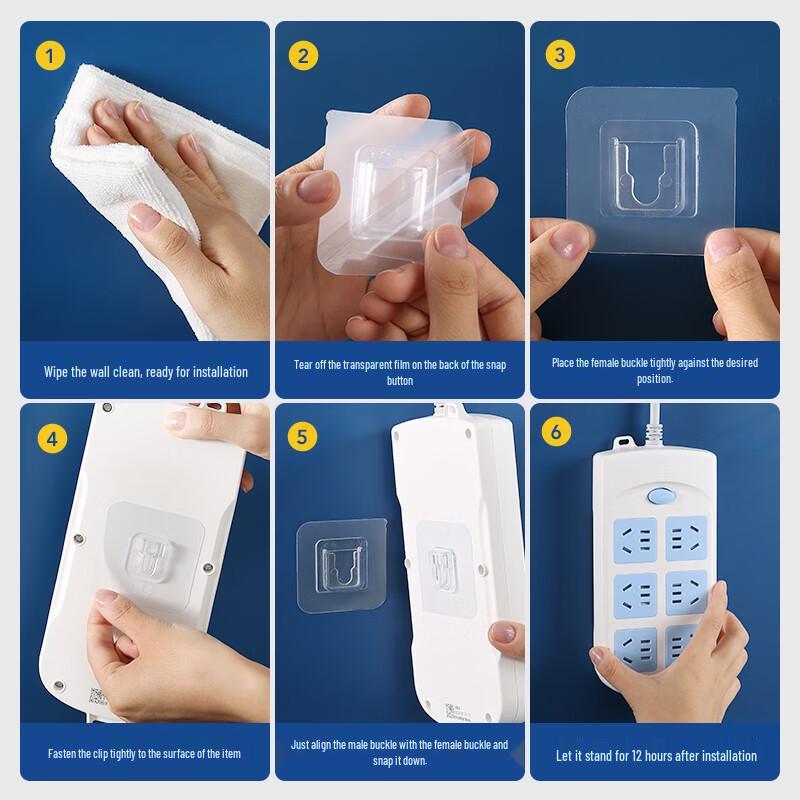 1

Wipe the wall clean, ready for installation

2

Tear off the transparent film on the back of the snap button

3

Place the female buckle tightly against the desired position.

4

Fasten the clip tightly to the surface of the item

5

Just align the male buckle with the female buckle and snap it down.

6

Let it stand for 12 hours after installation