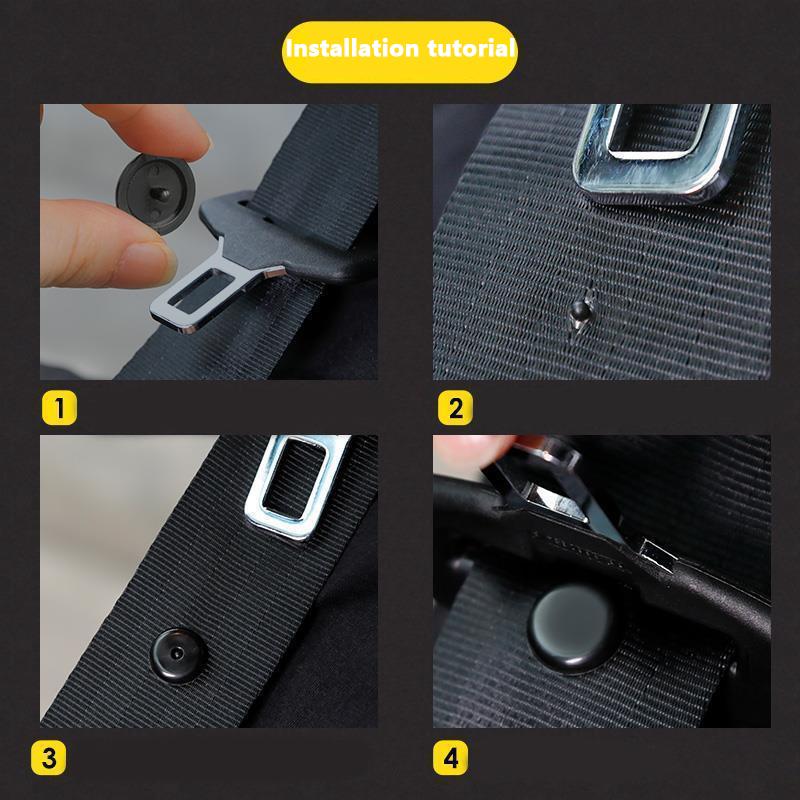 Installation tutorial

1

2

3

4