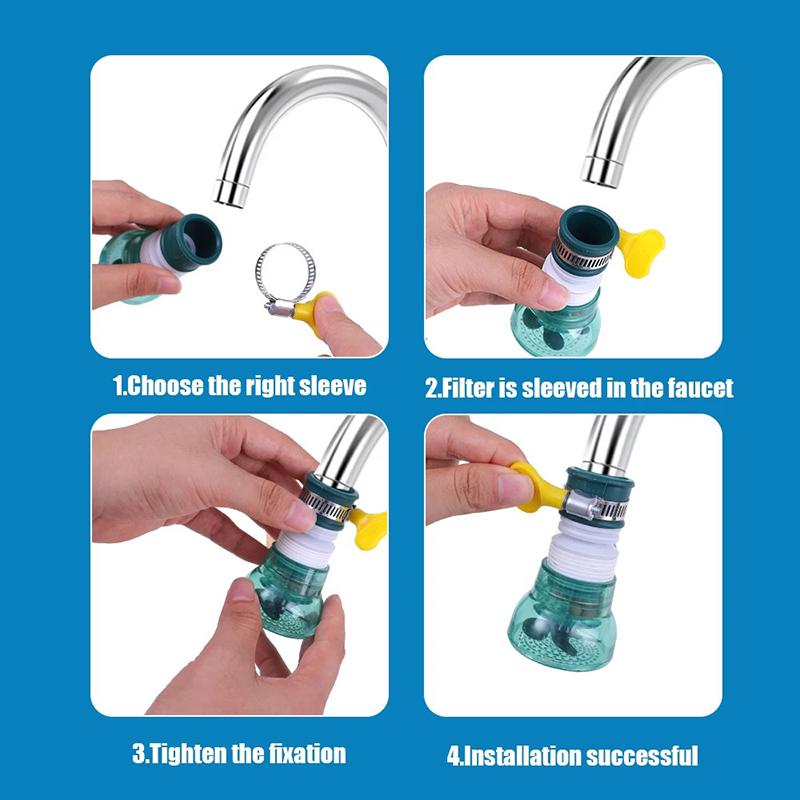 1.Choose the right sleeve

2.Filter is sleeved in the faucet

3.Tighten the fixation

4.Installation successful