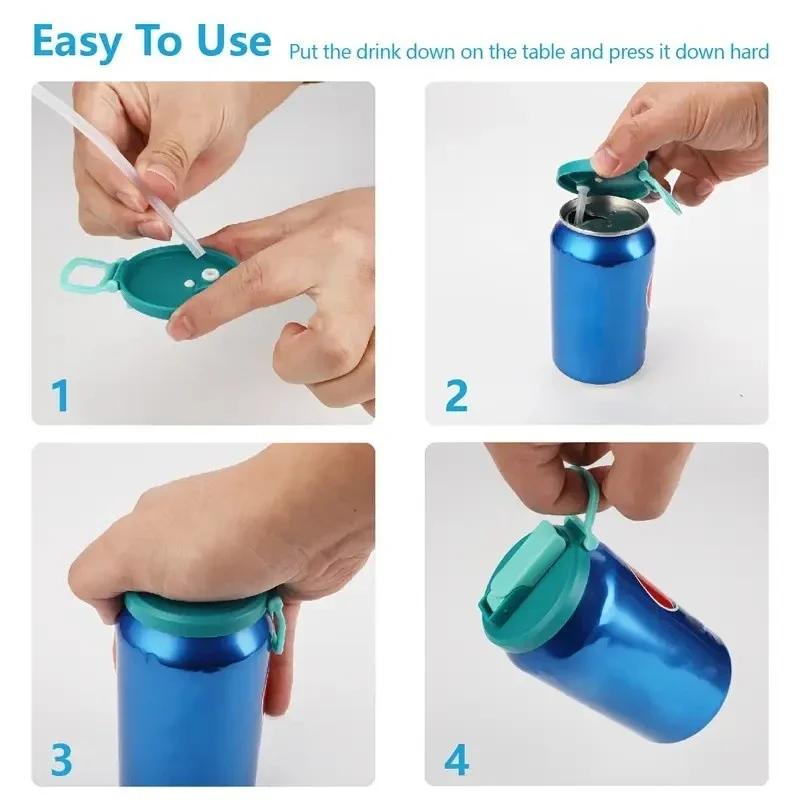 Easy To Use Put the drink down on the table and press it down hard

1

2

3

4