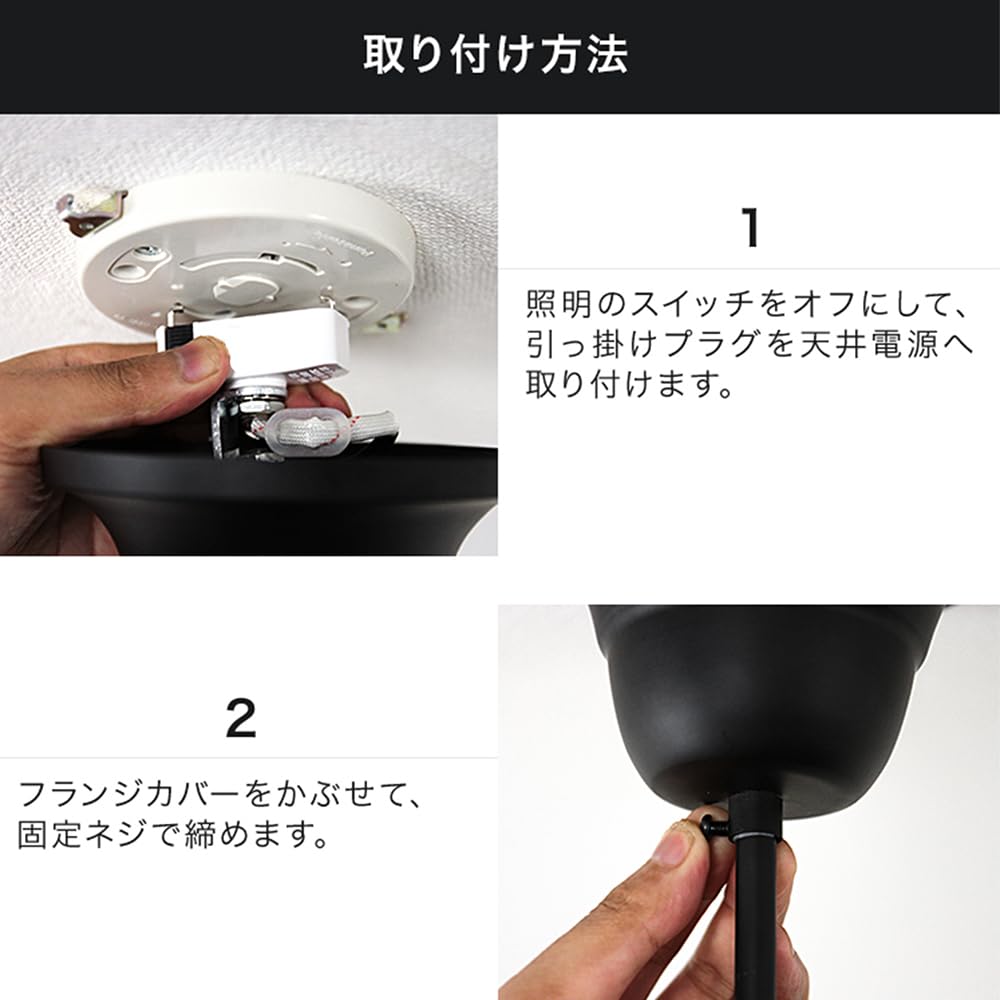 取り付け方法

1

照明のスイッチをオフにして、引っ掛けプラグを天井電源へ取り付けます。

2

フランジカバーをかぶせて、固定ネジで締めます。