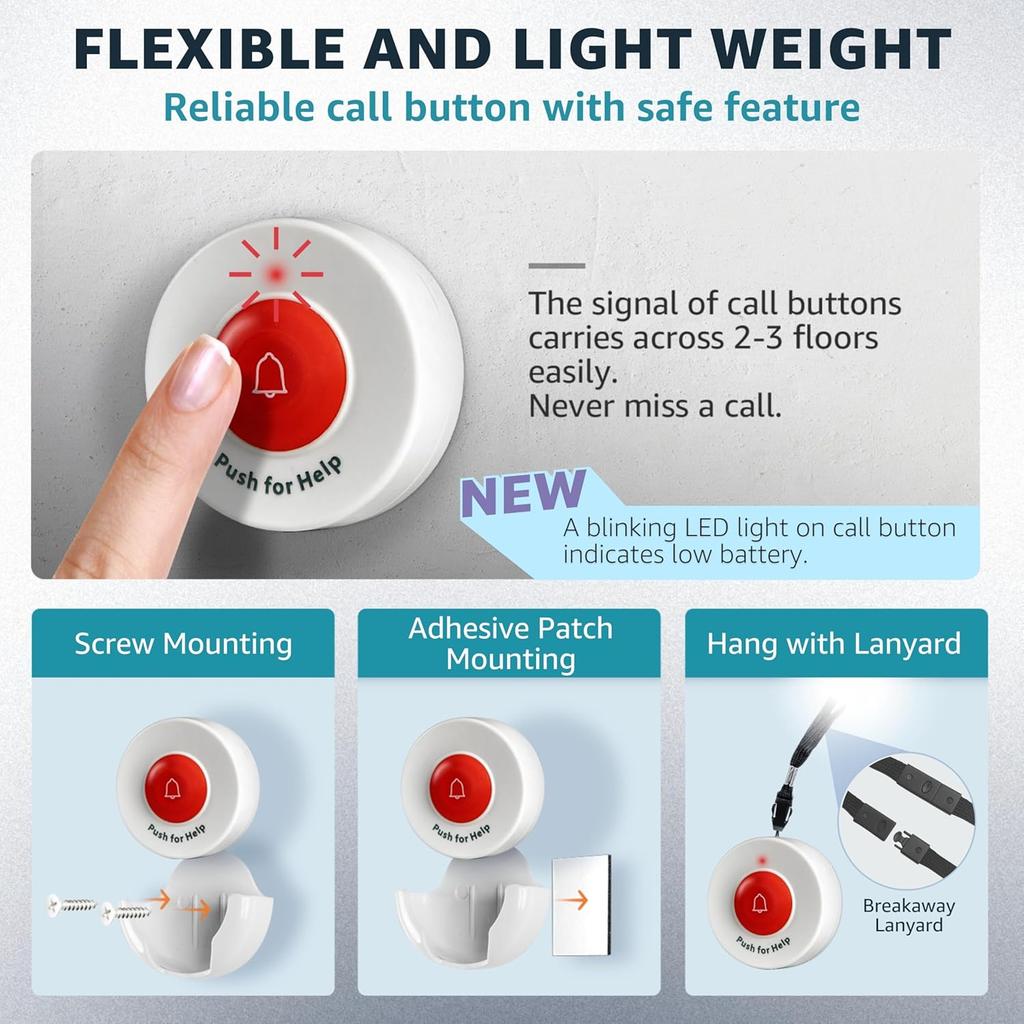 FLEXIBLE AND LIGHT WEIGHT
Reliable call button with safe feature

Push for Help

The signal of call buttons carries across 2-3 floors easily.
Never miss a call.

NEW
A blinking LED light on call button indicates low battery.

Screw Mounting

Push for Help

Adhesive Patch Mounting

Push for Help

Hang with Lanyard

Push for Help

Breakaway Lanyard