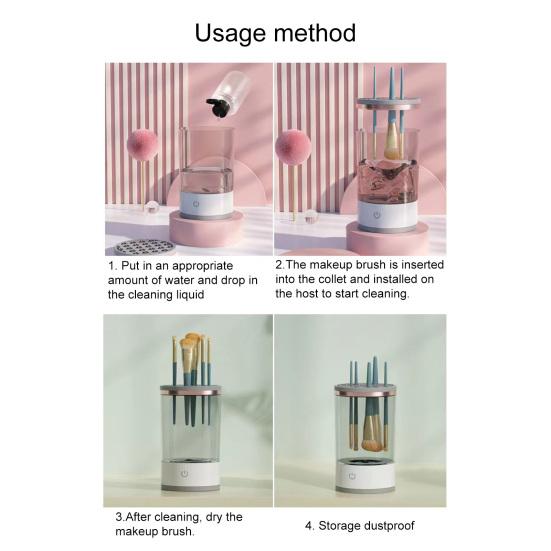 Usage method

1. Put in an appropriate amount of water and drop in the cleaning liquid

2.The makeup brush is inserted into the collet and installed on the host to start cleaning.

3.After cleaning, dry the makeup brush.

4. Storage dustproof