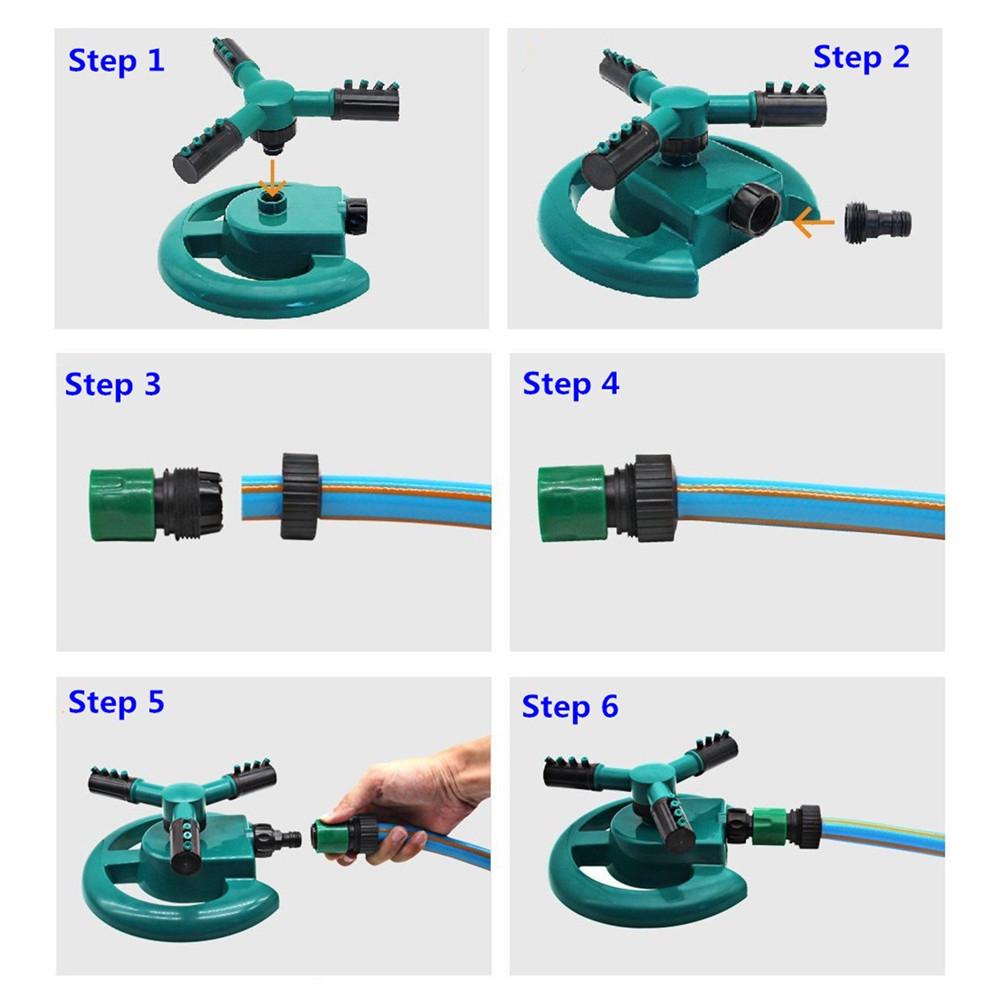 Step 1

Step 2

Step 3

Step 4

Step 5

Step 6