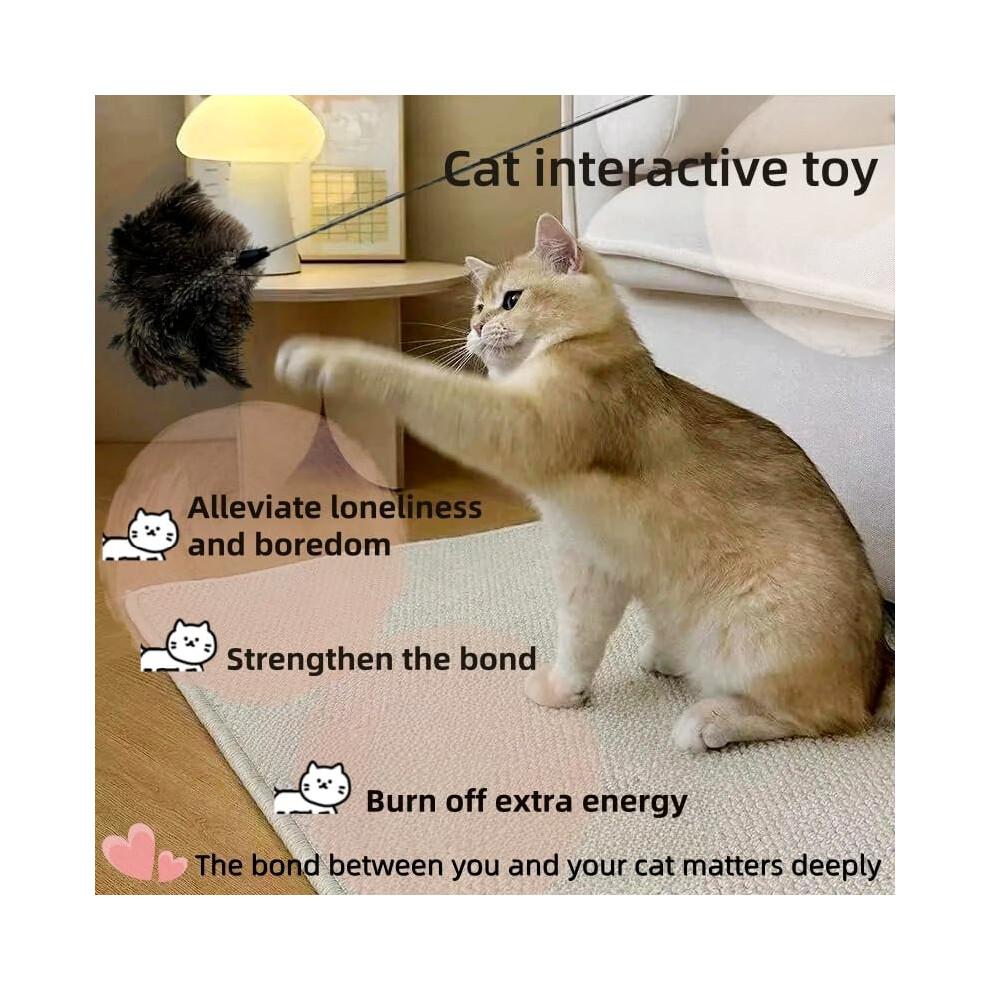 Cat interactive toy

Alleviate loneliness and boredom

Strengthen the bond

Burn off extra energy

The bond between you and your cat matters deeply