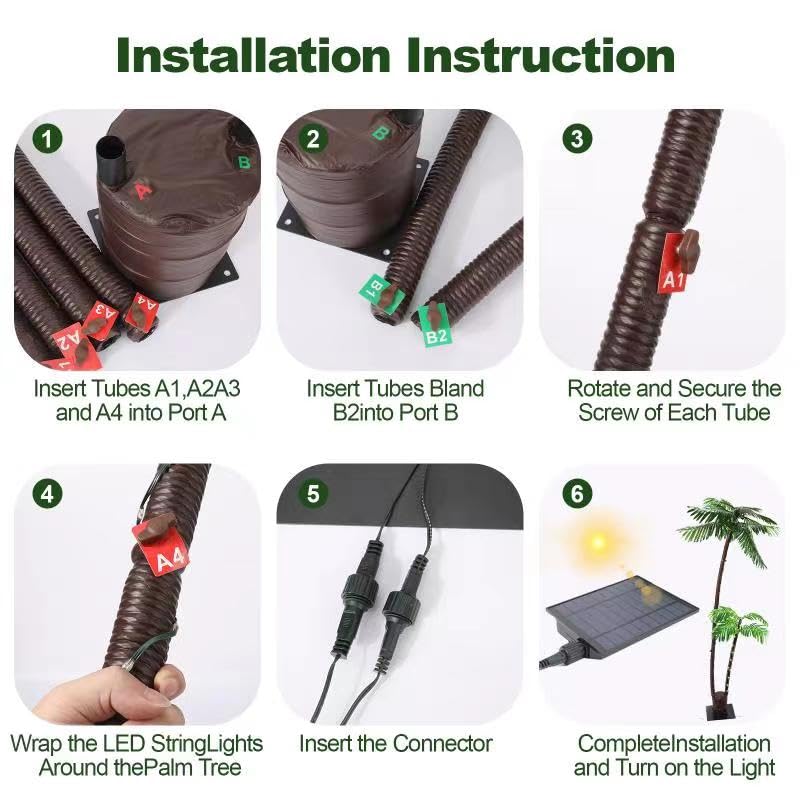 Installation Instruction

1

B

A

A4

A3

A2

Insert Tubes A1,A2A3 and A4 into Port A

2

B

B1

B2

Insert Tubes Bland B2into Port B

3

A1

Rotate and Secure the Screw of Each Tube

4

A4

Wrap the LED StringLights Around thePalm Tree

5

Insert the Connector

6

CompleteInstallation and Turn on the Light