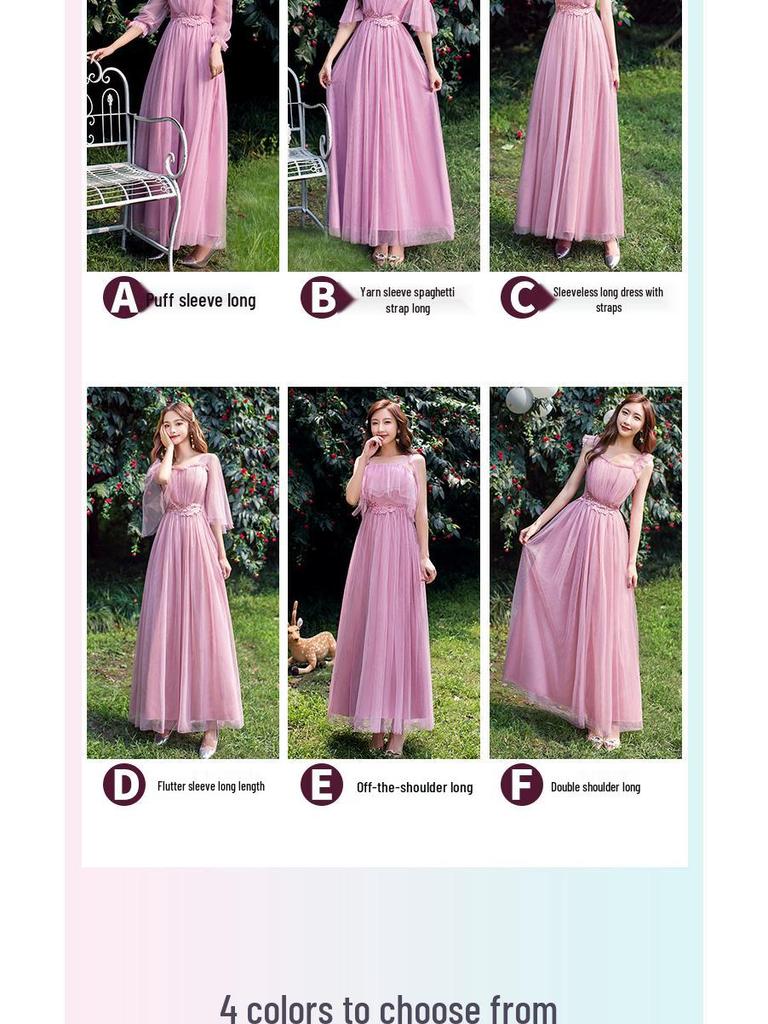 A Puff sleeve long

B Yarn sleeve spaghetti strap long

C Sleeveless long dress with straps

D Flutter sleeve long length

E Off-the-shoulder long

F Double shoulder long

4 colors to choose from