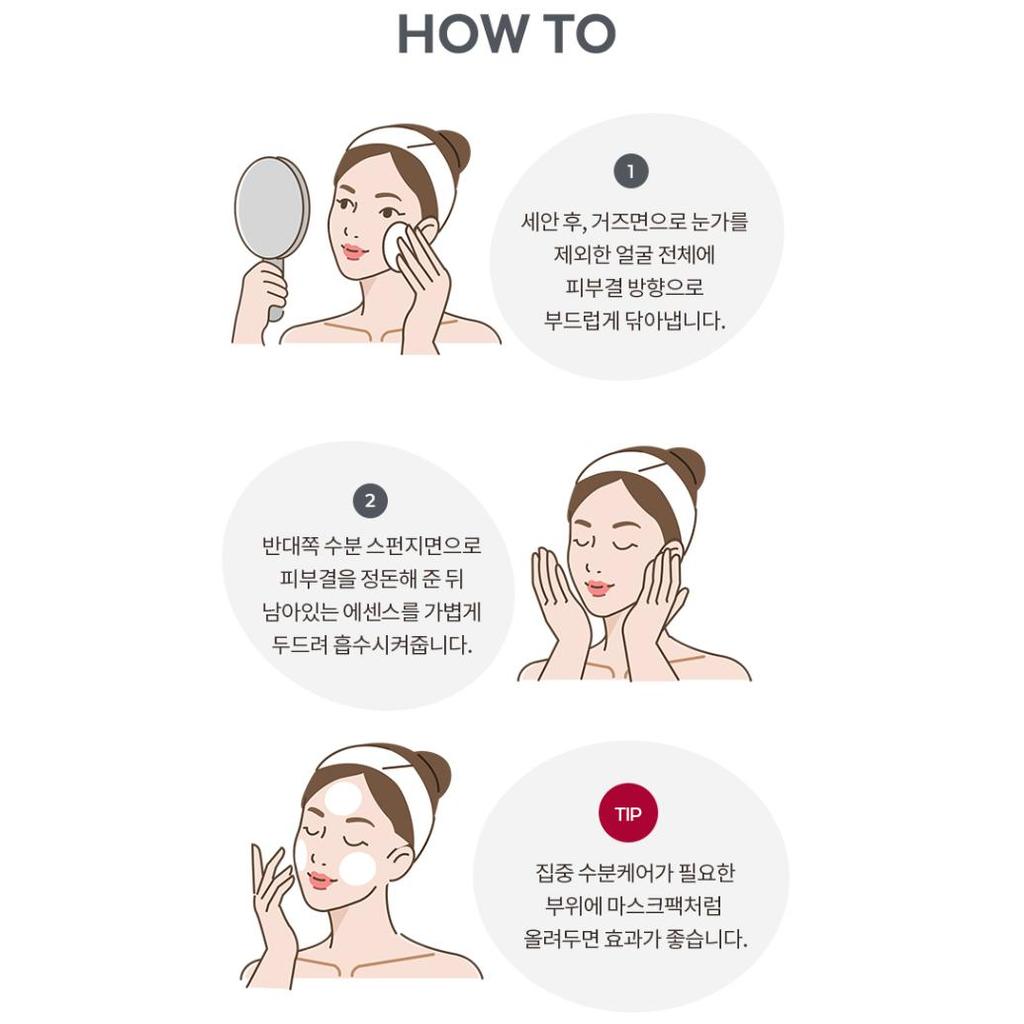 HOW TO

1

세안 후, 거즈면으로 눈가를 제외한 얼굴 전체에 피부결 방향으로 부드럽게 닦아냅니다.

2

반대쪽 수분 스펀지면으로 피부결을 정돈해 준 뒤 남아있는 에센스를 가볍게 두드려 흡수시켜줍니다.

TIP

집중 수분케어가 필요한 부위에 마스크팩처럼 올려두면 효과가 좋습니다.