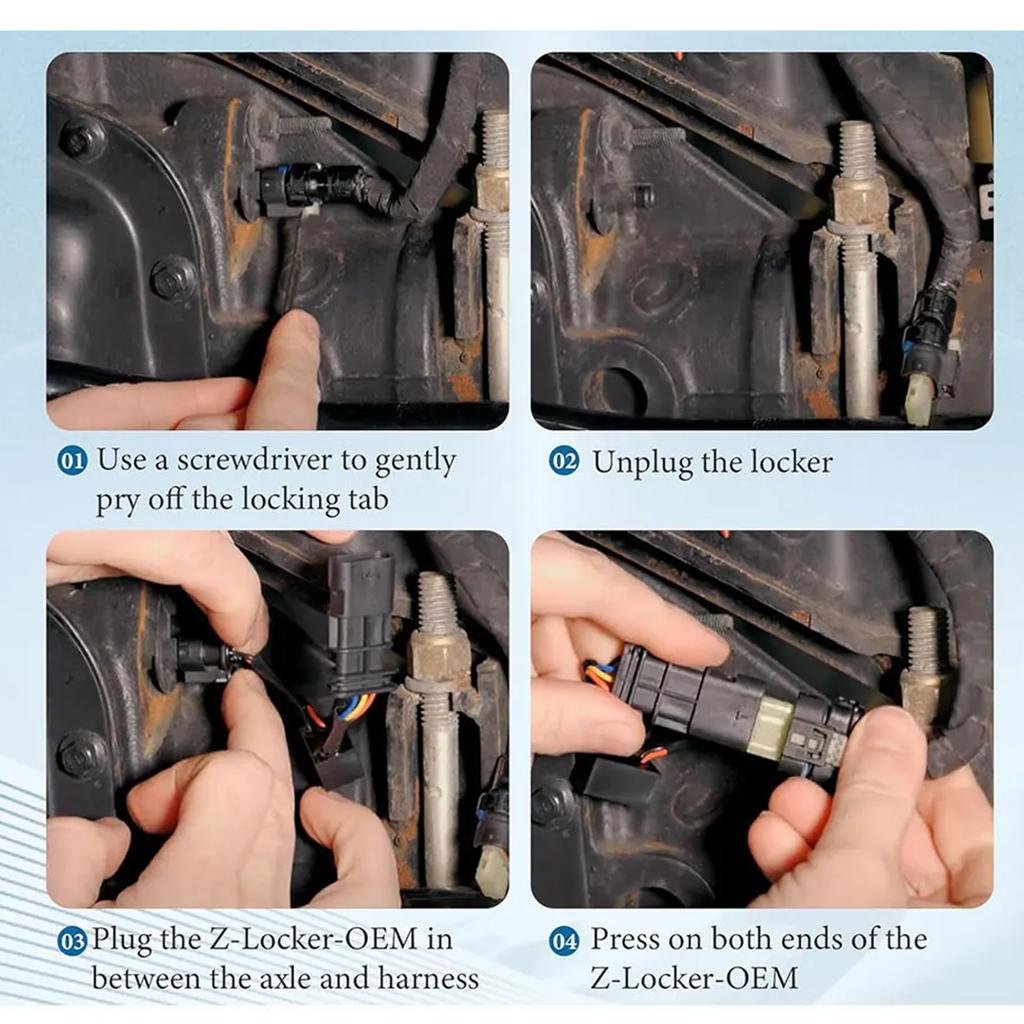 01 Use a screwdriver to gently pry off the locking tab

02 Unplug the locker

03 Plug the Z-Locker-OEM in between the axle and harness

04 Press on both ends of the Z-Locker-OEM