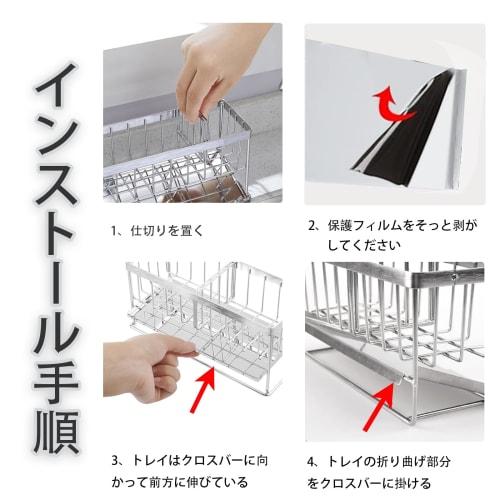 インストール手順

1、仕切りを置く

2、保護フィルムをそっと剥がしてください

3、トレイはクロスバーに向かって前方に伸びている

4、トレイの折り曲げ部分をクロスバーに掛ける