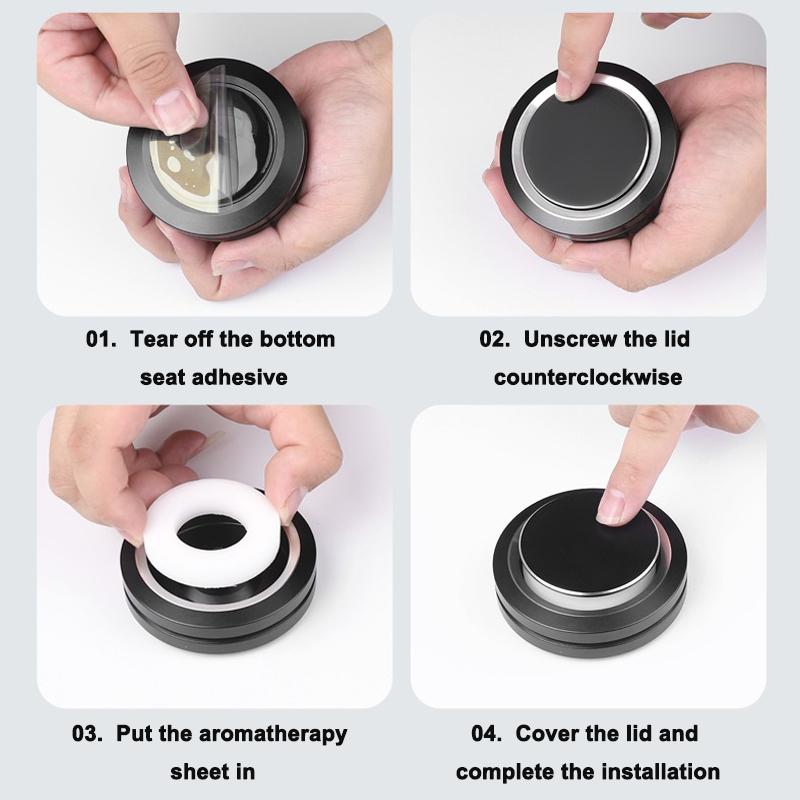 01. Tear off the bottom seat adhesive

02. Unscrew the lid counterclockwise

03. Put the aromatherapy sheet in

04. Cover the lid and complete the installation