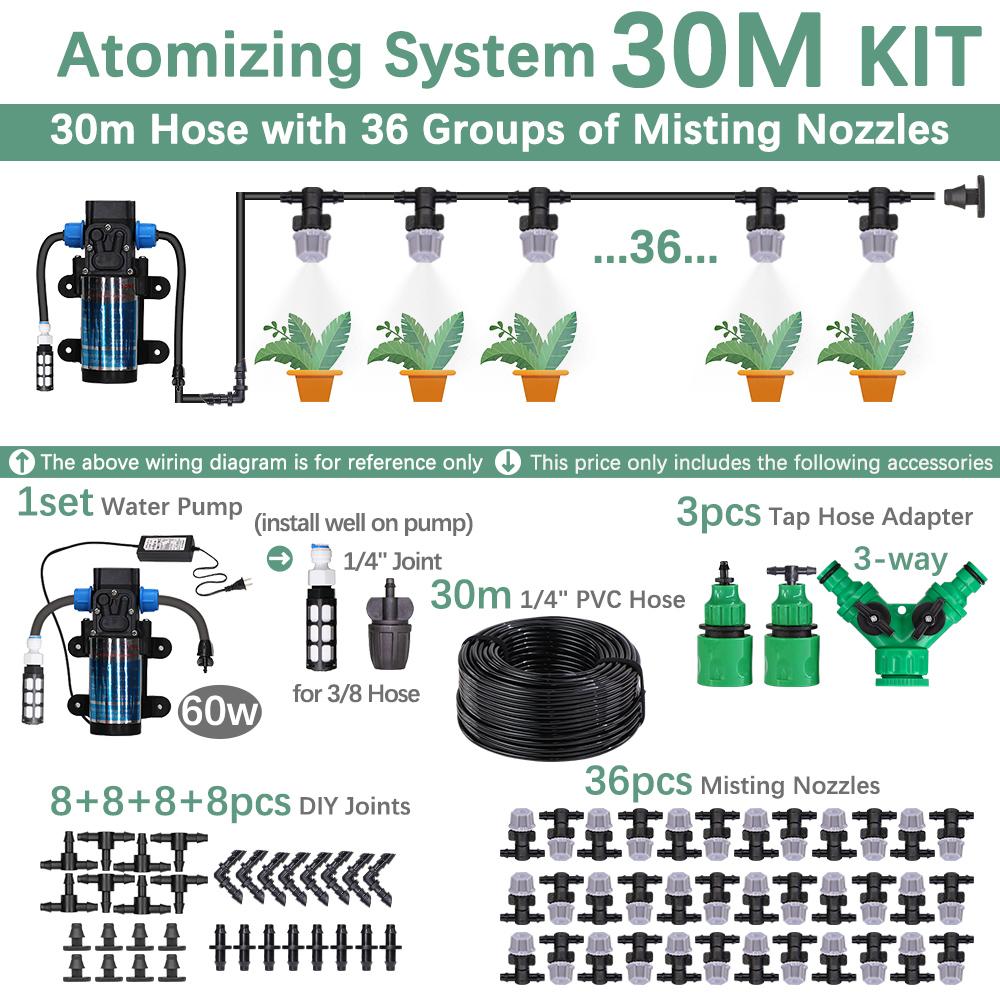 Atomizing System 30M KIT

30m Hose with 36 Groups of Misting Nozzles

...36...

The above wiring diagram is for reference only This price only includes the following accessories

1set Water Pump

(install well on pump)

1/4" Joint

for 3/8 Hose

60w

30m 1/4" PVC Hose

3pcs Tap Hose Adapter

3-way

8+8+8+8pcs DIY Joints

36pcs Misting Nozzles