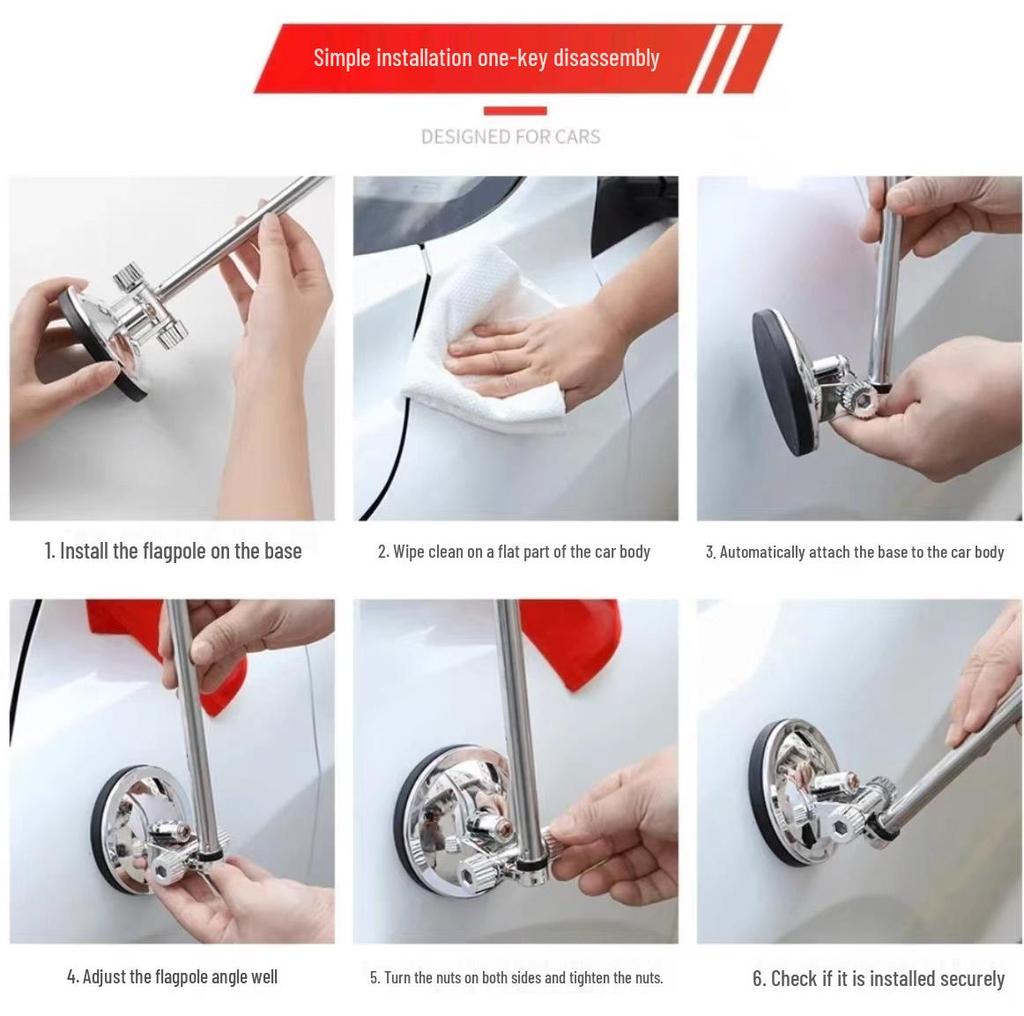 Simple installation one-key disassembly

DESIGNED FOR CARS

1. Install the flagpole on the base

2. Wipe clean on a flat part of the car body

3. Automatically attach the base to the car body

4. Adjust the flagpole angle well

5. Turn the nuts on both sides and tighten the nuts.

6. Check if it is installed securely