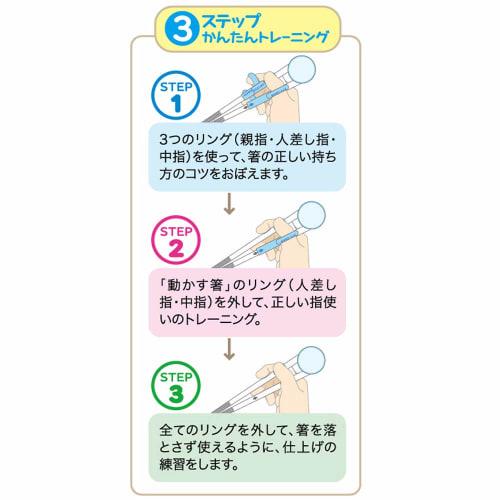 3 ステップ
かんたんトレーニング

STEP 1

3つのリング(親指・人差し指・中指)を使って、箸の正しい持ち方のコツをおぼえます。

STEP 2

「動かす箸」のリング(人差し指・中指)を外して、正しい指使いのトレーニング。

STEP 3

全てのリングを外して、箸を落とさず使えるように、仕上げの練習をします。