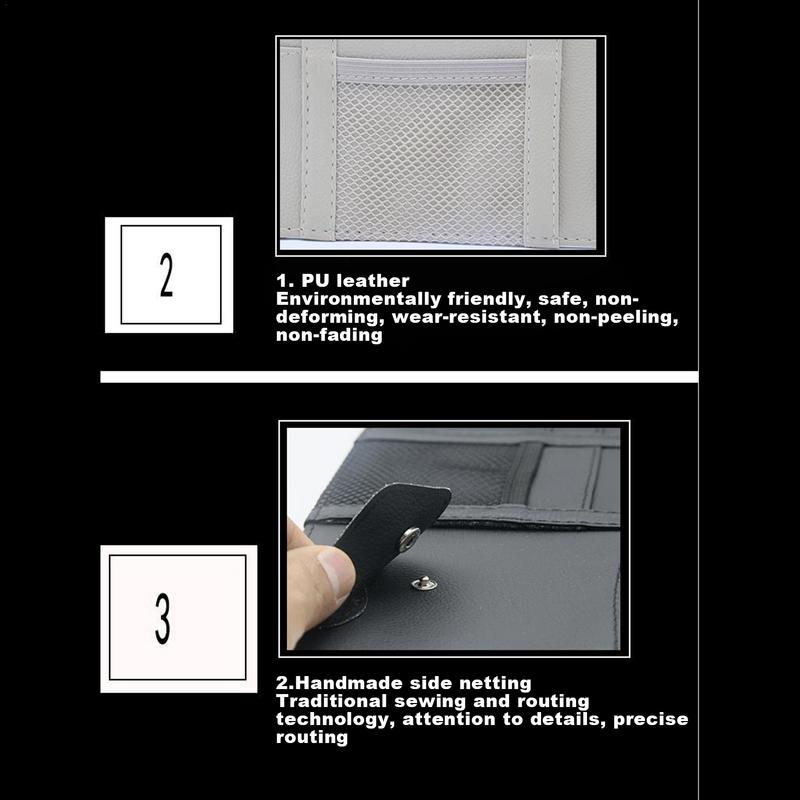 2

1. PU leather
Environmentally friendly, safe, non-deforming, wear-resistant, non-peeling, non-fading

3

2.Handmade side netting
Traditional sewing and routing technology, attention to details, precise routing