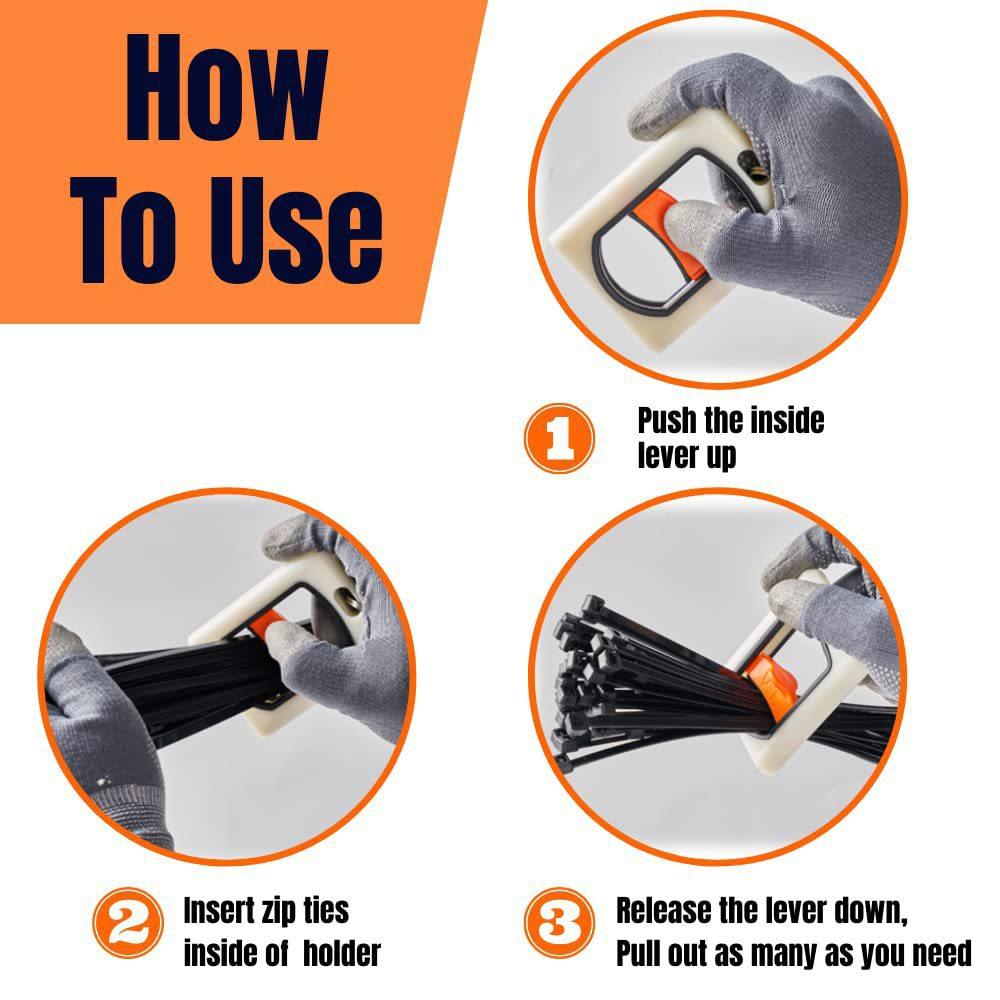 How To Use

1 Push the inside lever up

2 Insert zip ties inside of holder

3 Release the lever down, Pull out as many as you need