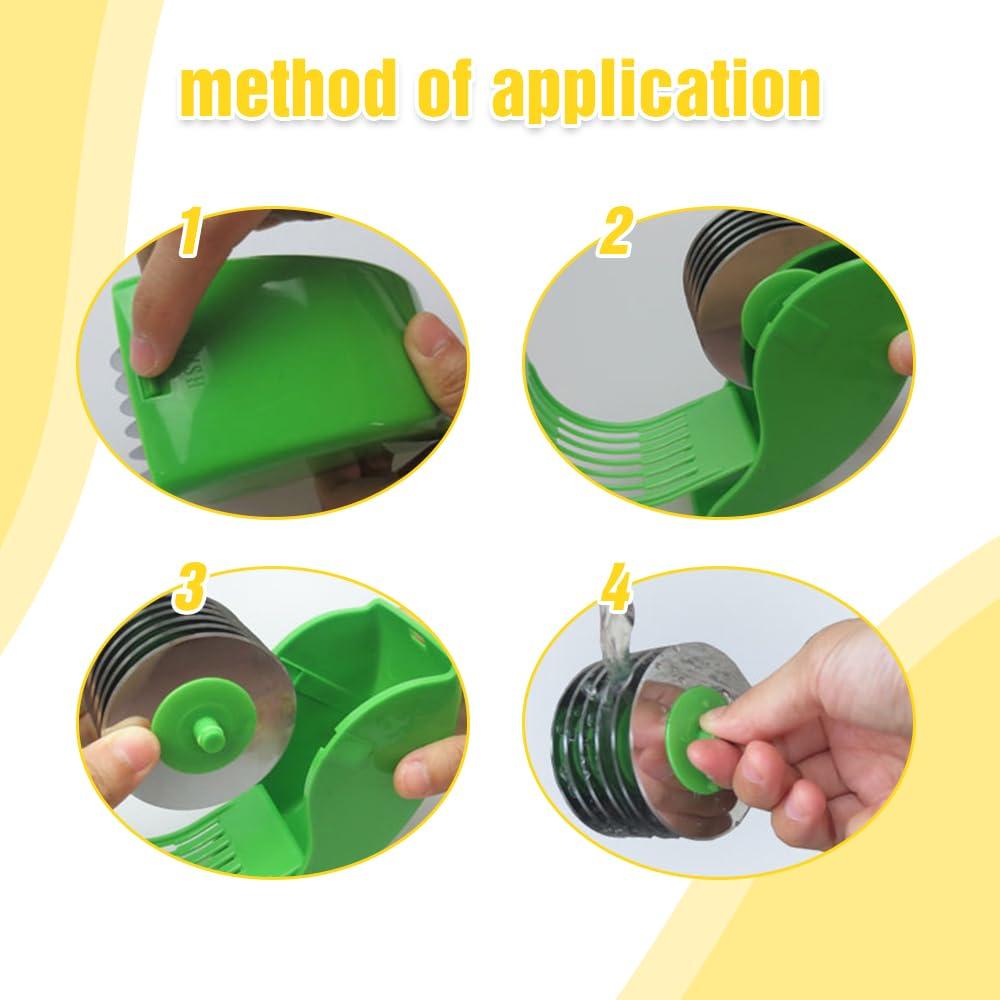 method of application

1

2

3

4