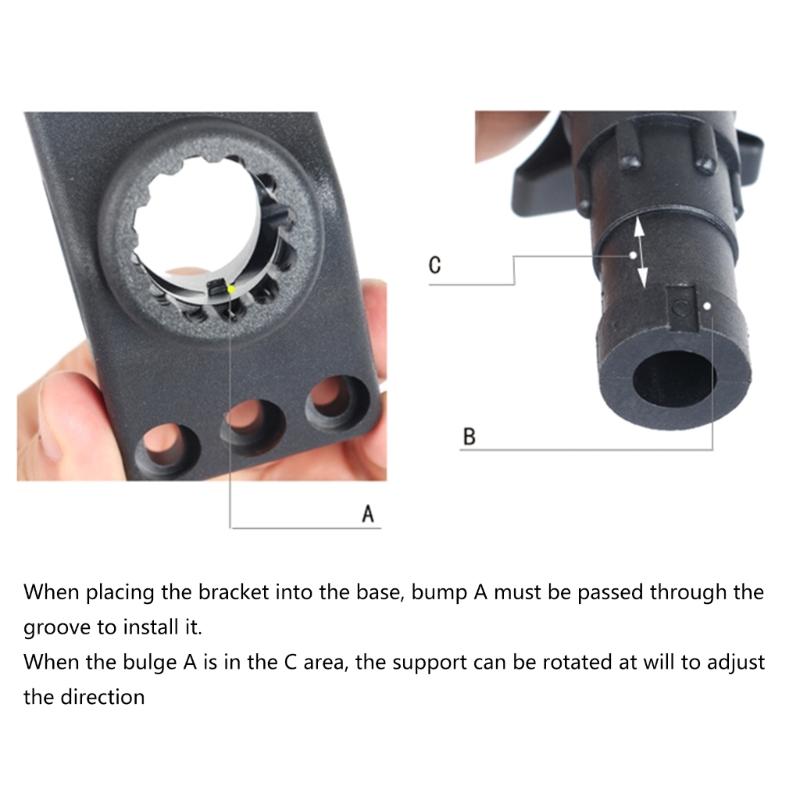 C

B

A

When placing the bracket into the base, bump A must be passed through the groove to install it.
When the bulge A is in the C area, the support can be rotated at will to adjust the direction