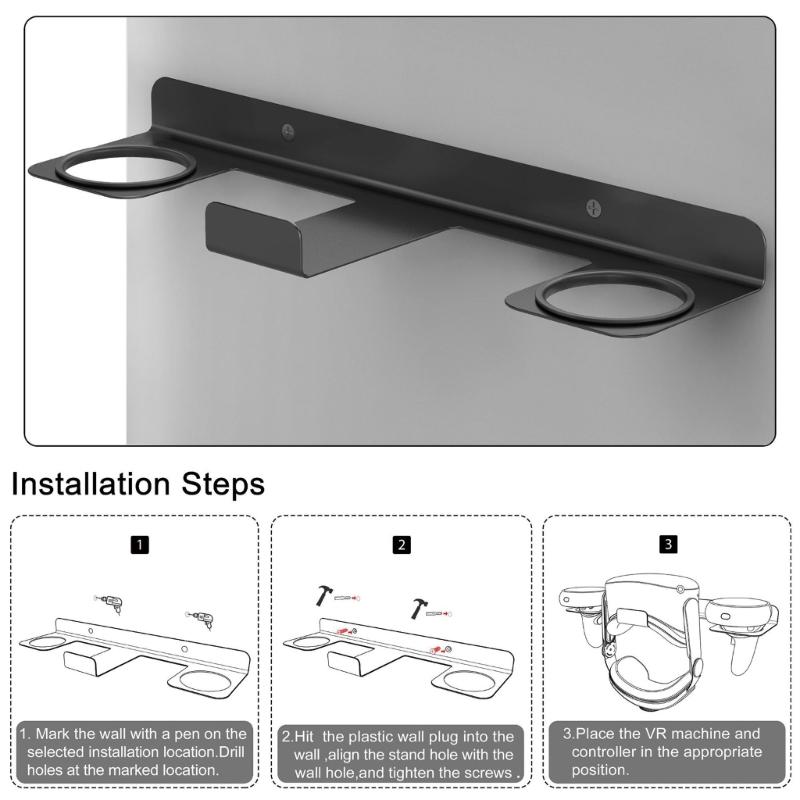 Installation Steps

1

1. Mark the wall with a pen on the selected installation location.Drill holes at the marked location.

2

2.Hit the plastic wall plug into the wall ,align the stand hole with the wall hole,and tighten the screws .

3

3.Place the VR machine and controller in the appropriate position.