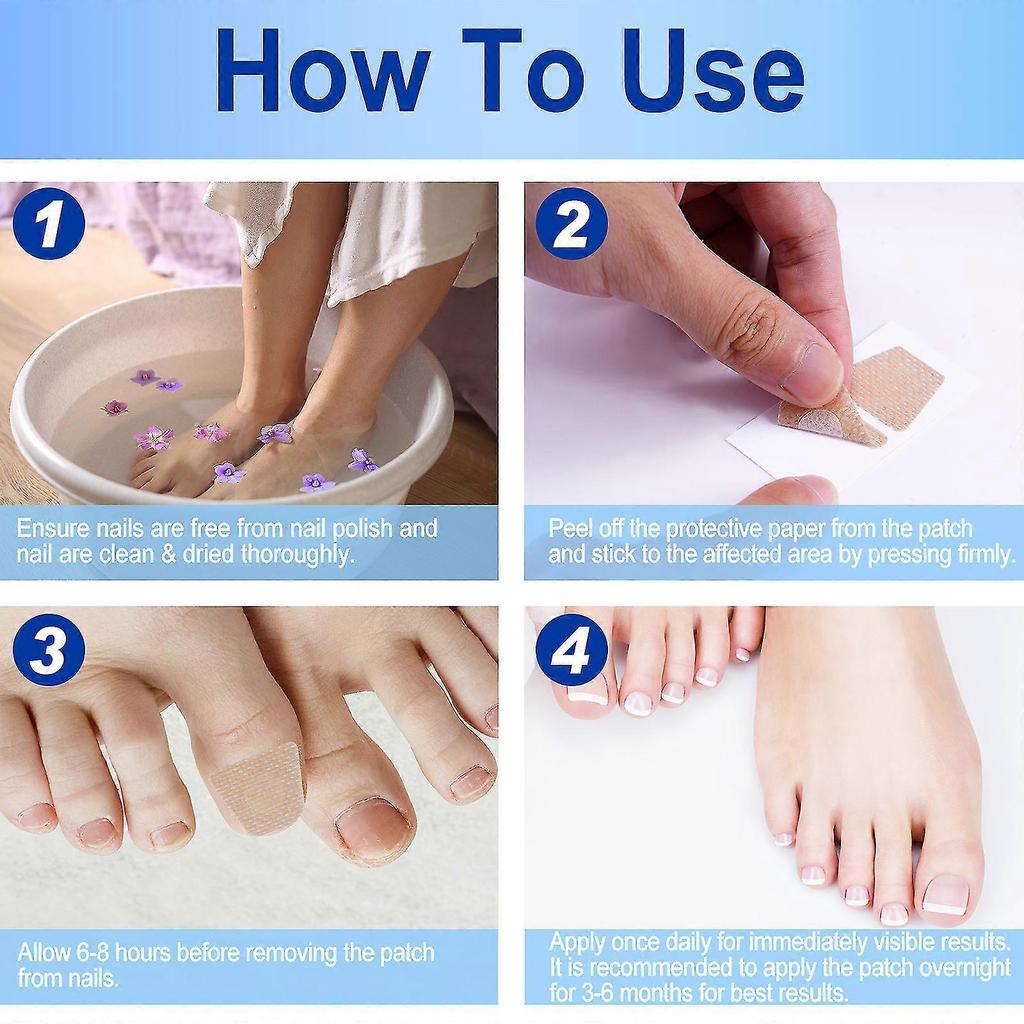 How To Use

1

Ensure nails are free from nail polish and nail are clean & dried thoroughly.

2

Peel off the protective paper from the patch and stick to the affected area by pressing firmly.

3

Allow 6-8 hours before removing the patch from nails.

4

Apply once daily for immediately visible results. It is recommended to apply the patch overnight for 3-6 months for best results.