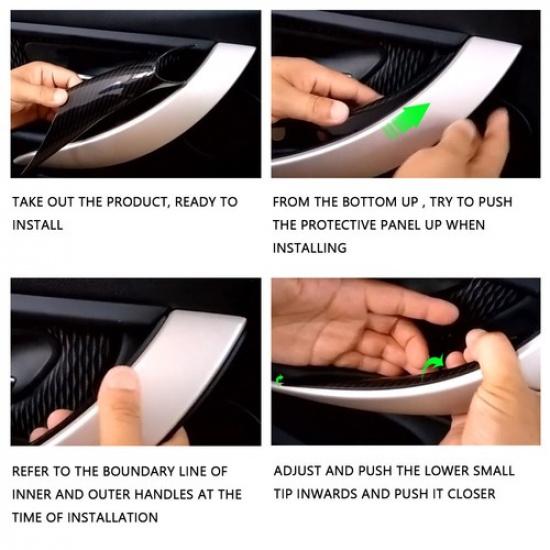 TAKE OUT THE PRODUCT, READY TO INSTALL

FROM THE BOTTOM UP , TRY TO PUSH THE PROTECTIVE PANEL UP WHEN INSTALLING

REFER TO THE BOUNDARY LINE OF INNER AND OUTER HANDLES AT THE TIME OF INSTALLATION

ADJUST AND PUSH THE LOWER SMALL TIP INWARDS AND PUSH IT CLOSER