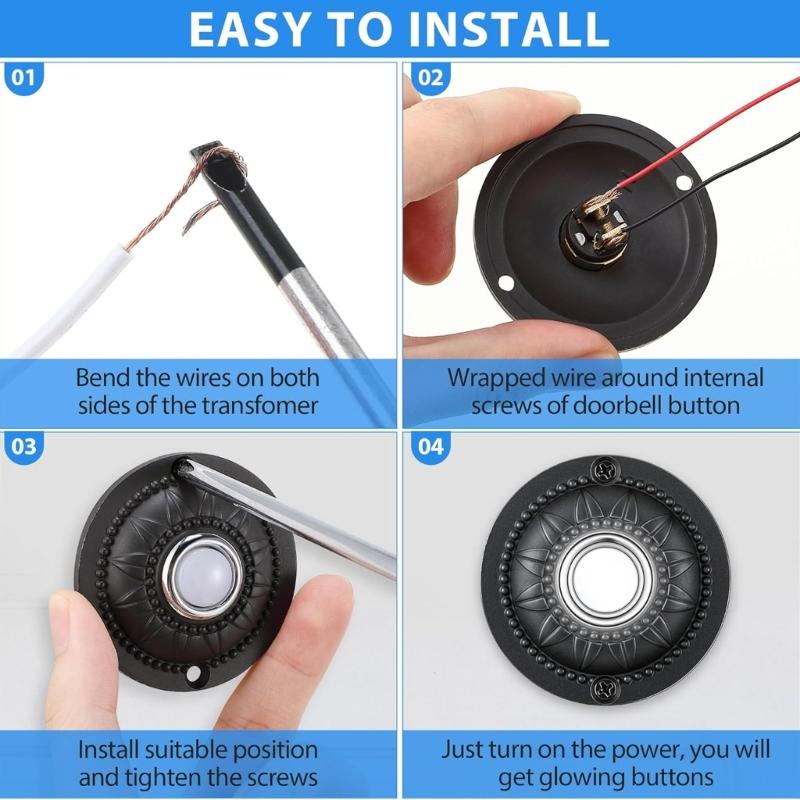 EASY TO INSTALL

01

Bend the wires on both sides of the transfomer

02

Wrapped wire around internal screws of doorbell button

03

Install suitable position and tighten the screws

04

Just turn on the power, you will get glowing buttons