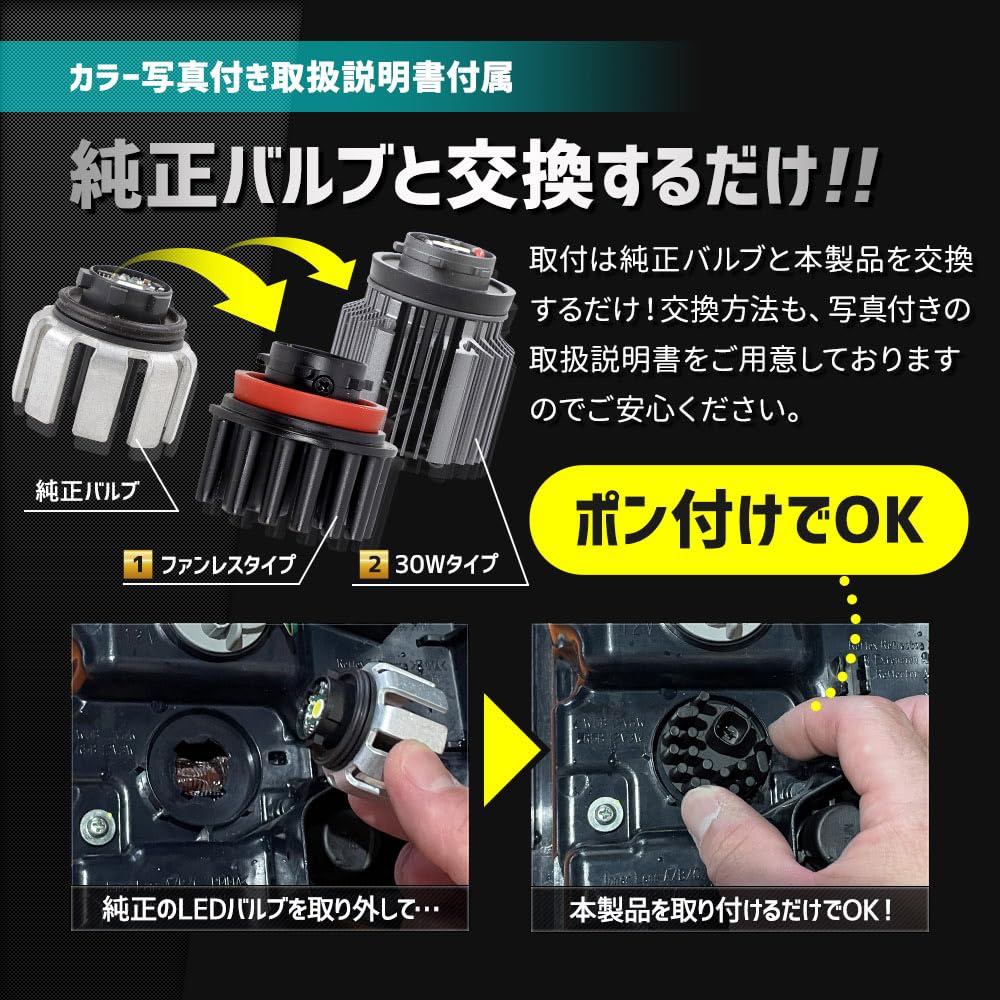 カラー写真付き取扱説明書付属

純正バルブと交換するだけ!!

取付は純正バルブと本製品を交換するだけ！交換方法も、写真付きの取扱説明書をご用意しておりますのでご安心ください。

純正バルブ

1 ファンレスタイプ

2 30Wタイプ

ポン付けでOK

純正のLEDバルブを取り外して…

本製品を取り付けるだけでOK！