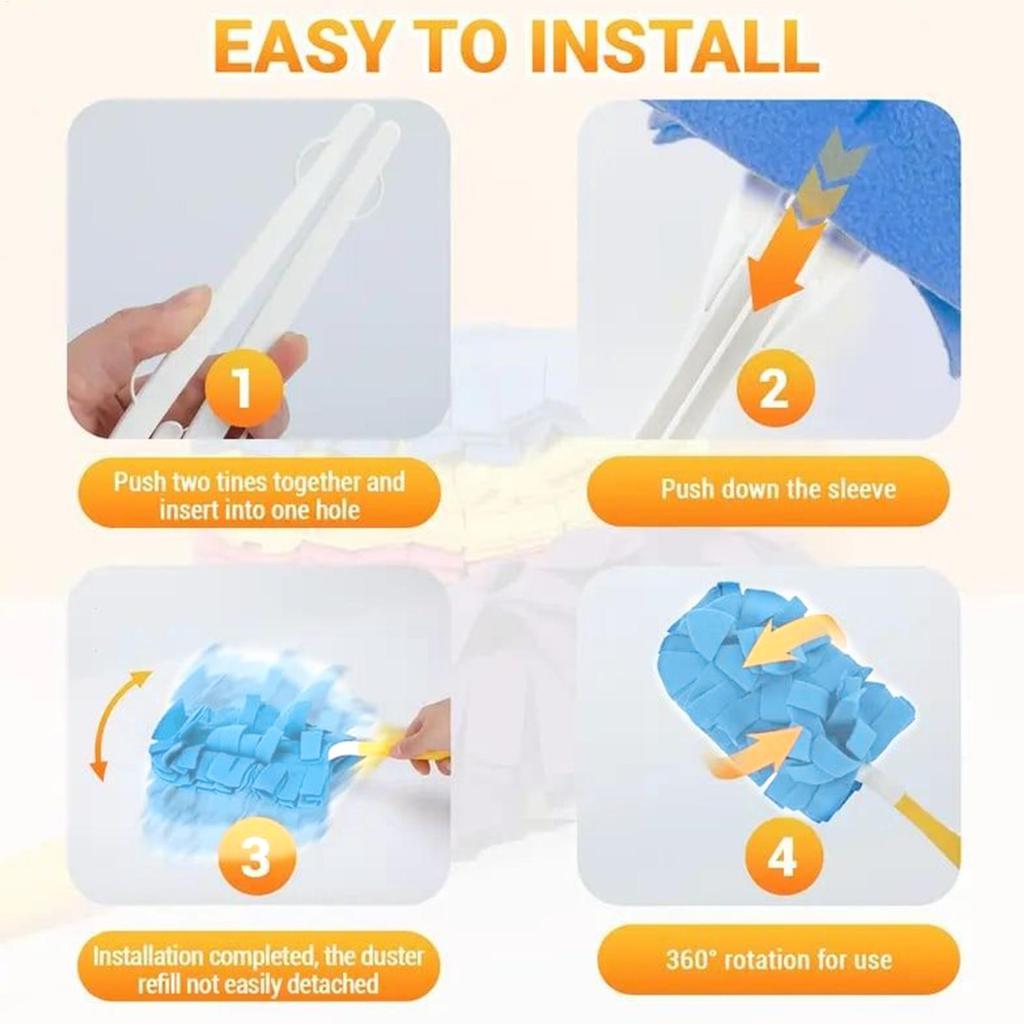 EASY TO INSTALL

1

Push two tines together and insert into one hole

2

Push down the sleeve

3

Installation completed, the duster refill not easily detached

4

360° rotation for use