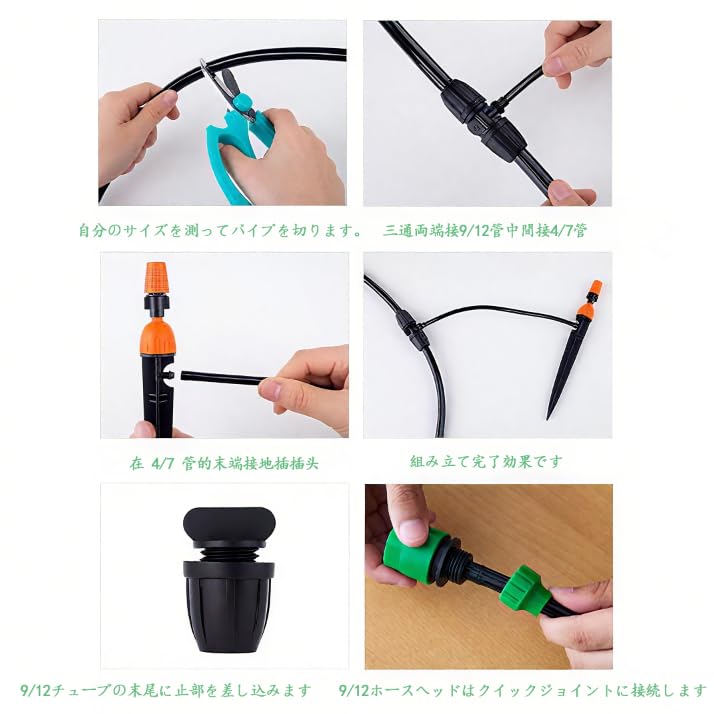 自分のサイズを測ってパイプを切ります。

三通両端接9/12管中間接4/7管

在 4/7 管的末端接地插插头

組み立て完了効果です

9/12チューブの末尾に止部を差し込みます

9/12ホースヘッドはクイックジョイントに接続します