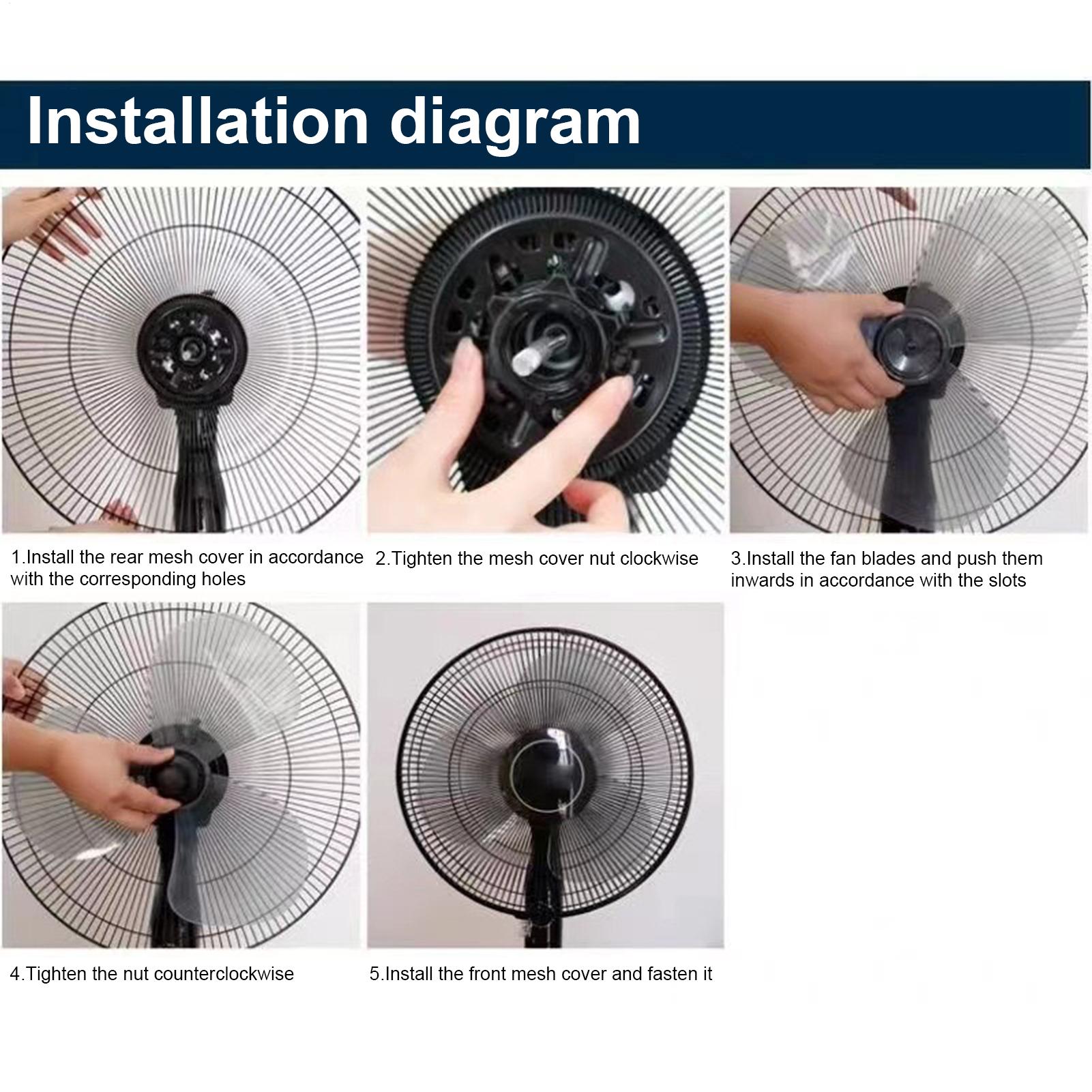 Installation diagram

1.Install the rear mesh cover in accordance with the corresponding holes

2.Tighten the mesh cover nut clockwise

3.Install the fan blades and push them inwards in accordance with the slots

4.Tighten the nut counterclockwise

5.Install the front mesh cover and fasten it