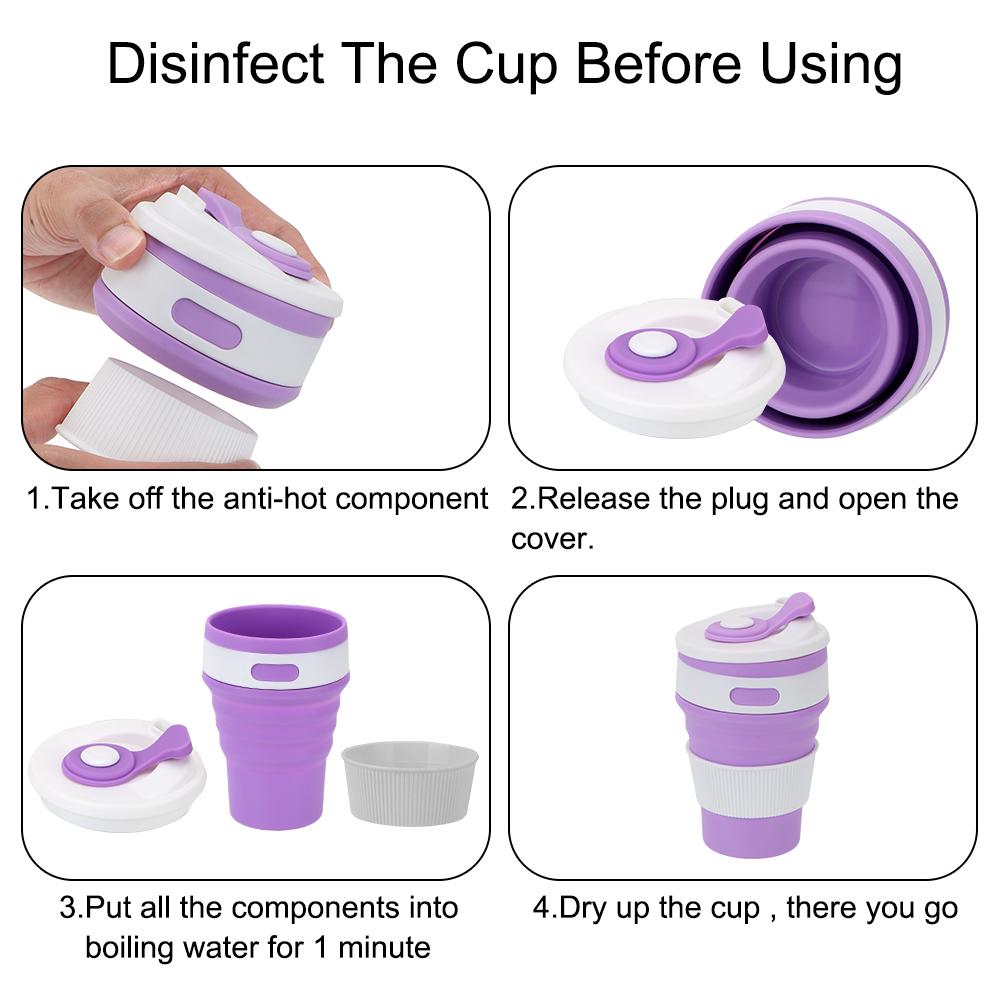 Disinfect The Cup Before Using

1.Take off the anti-hot component

2.Release the plug and open the cover.

3.Put all the components into boiling water for 1 minute

4.Dry up the cup , there you go