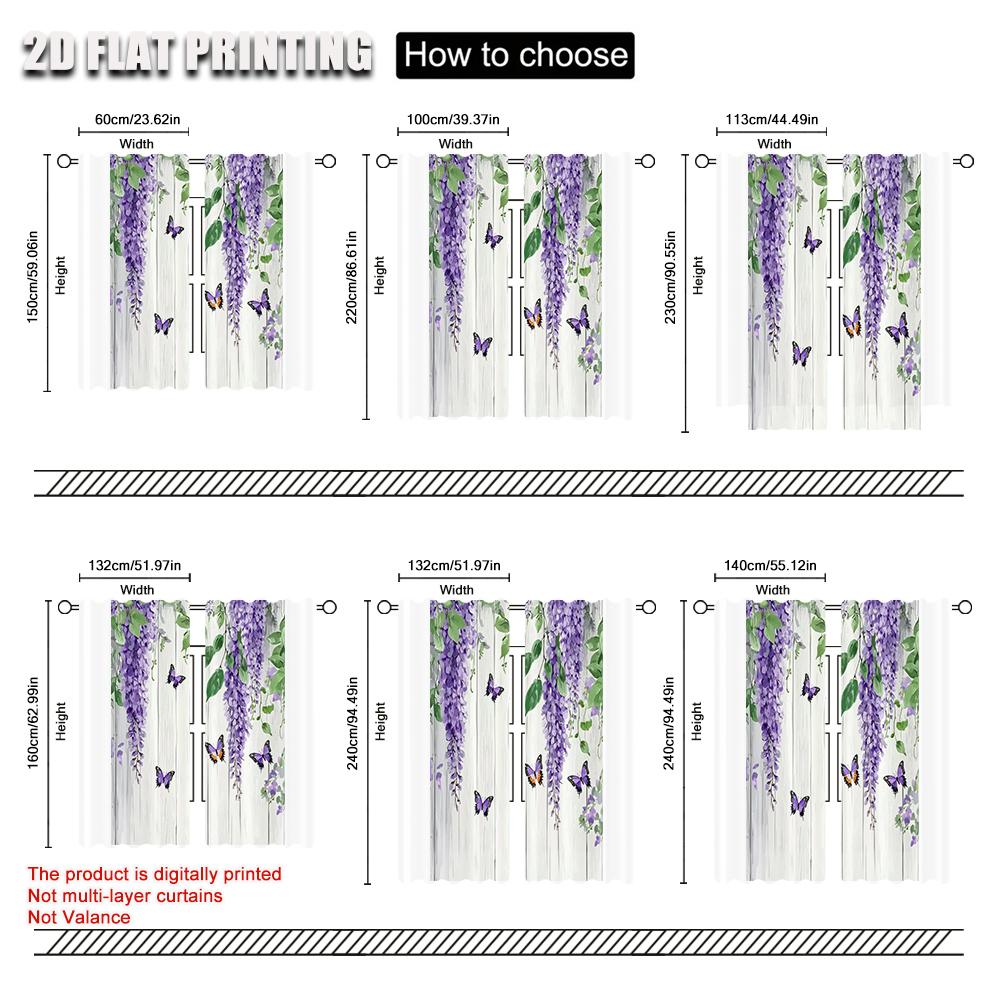 2D FLAT PRINTING How to choose

60cm/23.62in
Width
150cm/59.06in
Height

100cm/39.37in
Width
220cm/86.61in
Height

113cm/44.49in
Width
230cm/90.55in
Height

132cm/51.97in
Width
160cm/62.99in
Height

132cm/51.97in
Width
240cm/94.49in
Height

140cm/55.12in
Width
240cm/94.49in
Height

The product is digitally printed
Not multi-layer curtains
Not Valance